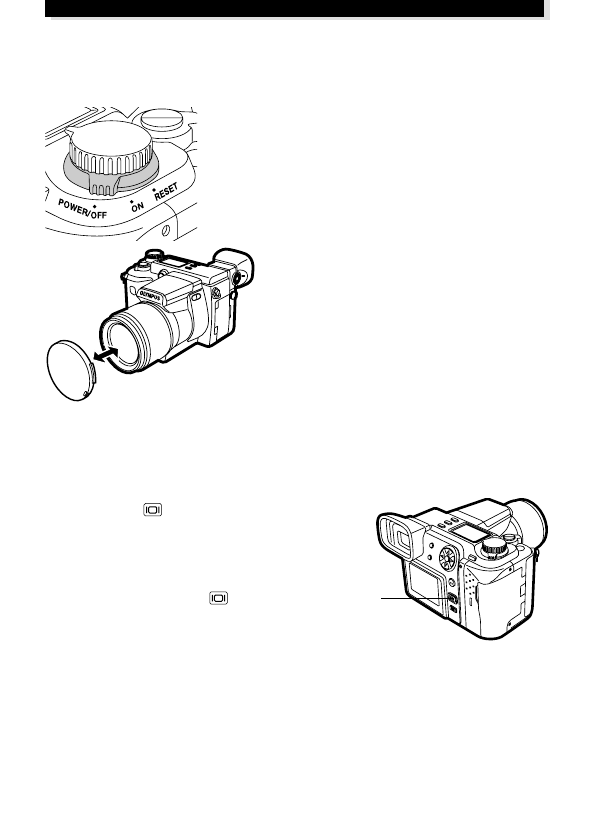 POWER/OFF ON RESET

OLYMPUS