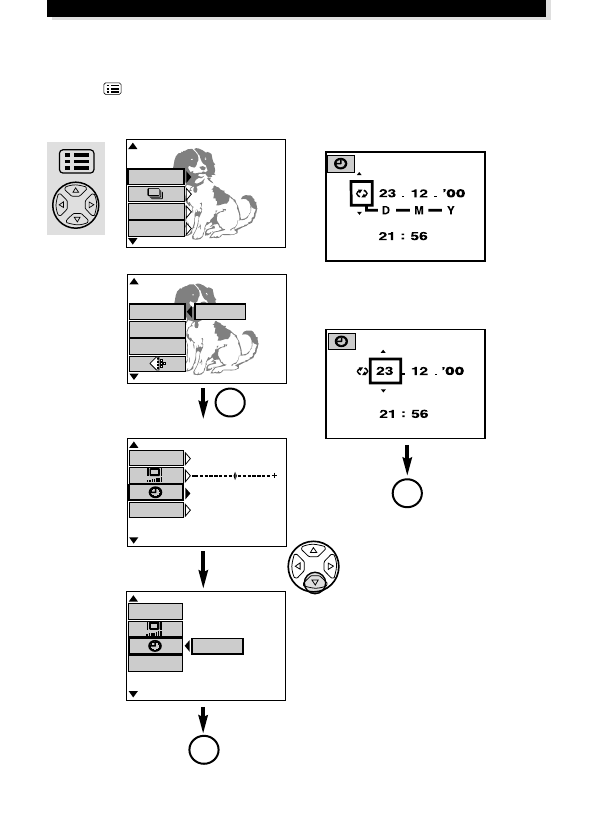 23 . 12 . '00
D — M — Y
21 : 56

23 . 12 . '00
21 : 56