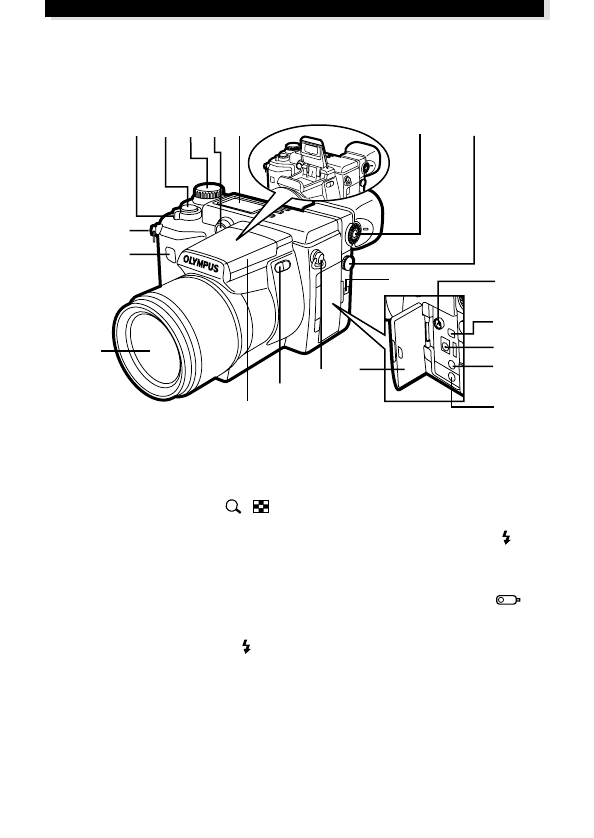 OLYMPUS