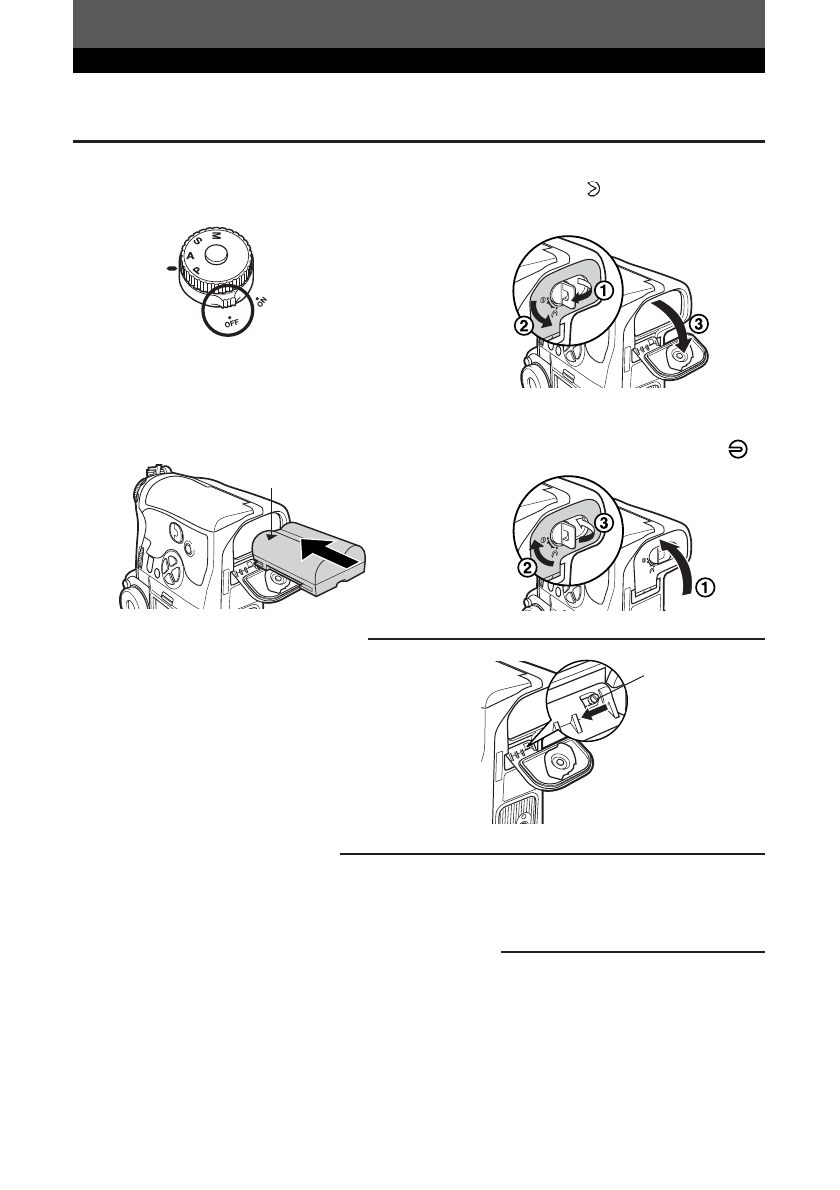 M
S
A
P
ON
OFF
①
②
③
③
②
①