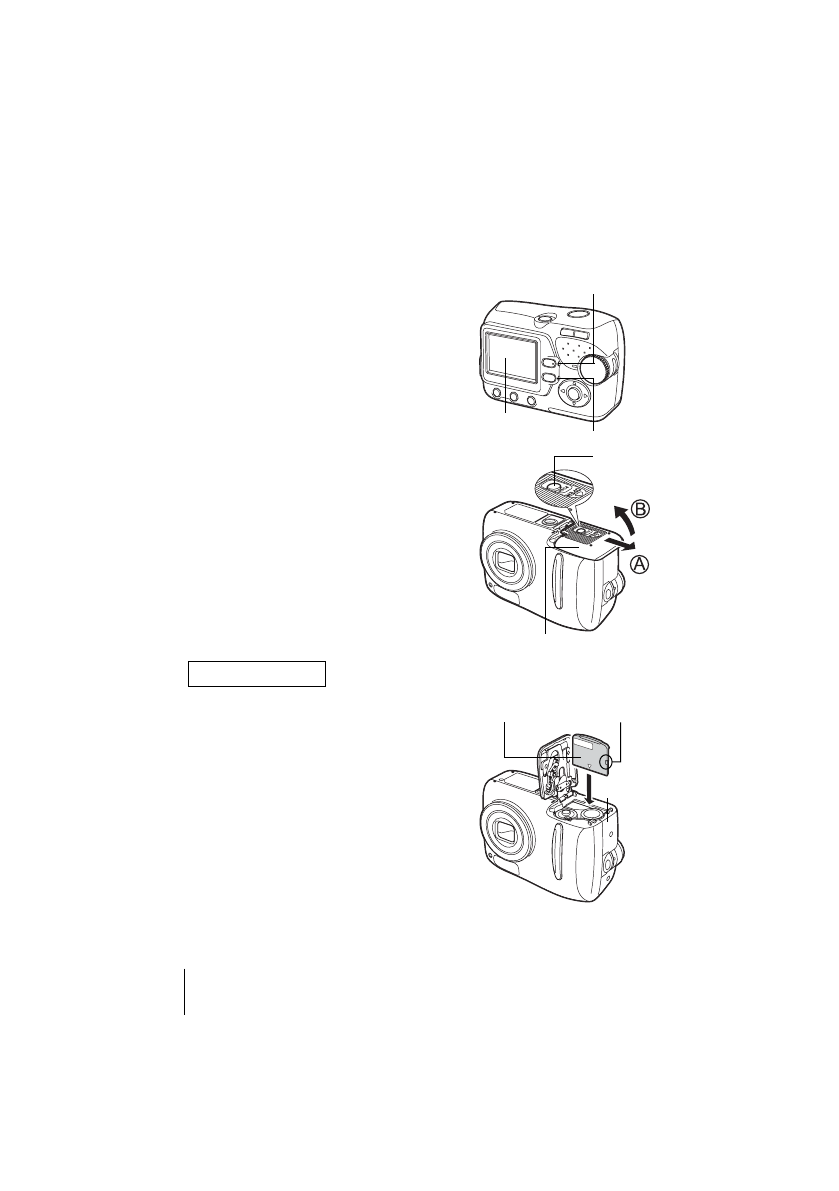 Ⓑ
Ⓐ