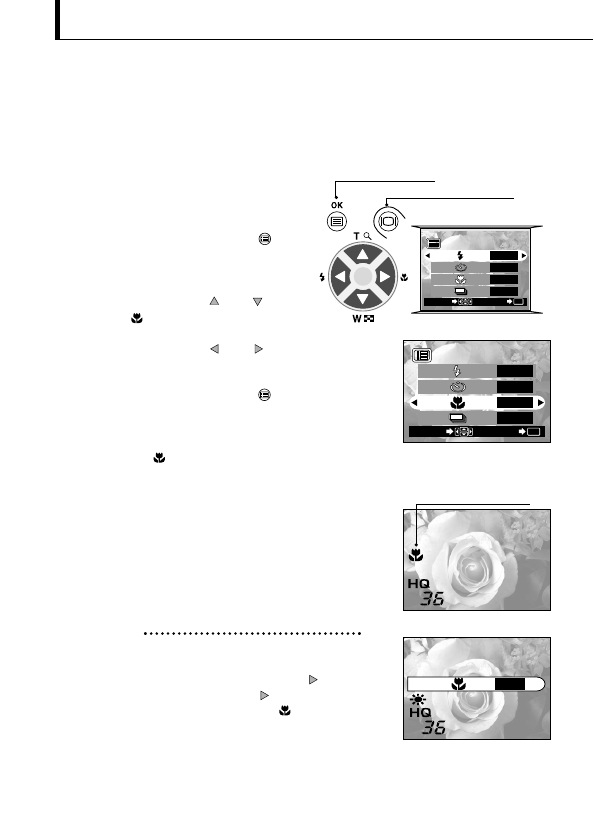 OK

T

W

HQ
36

HQ
36