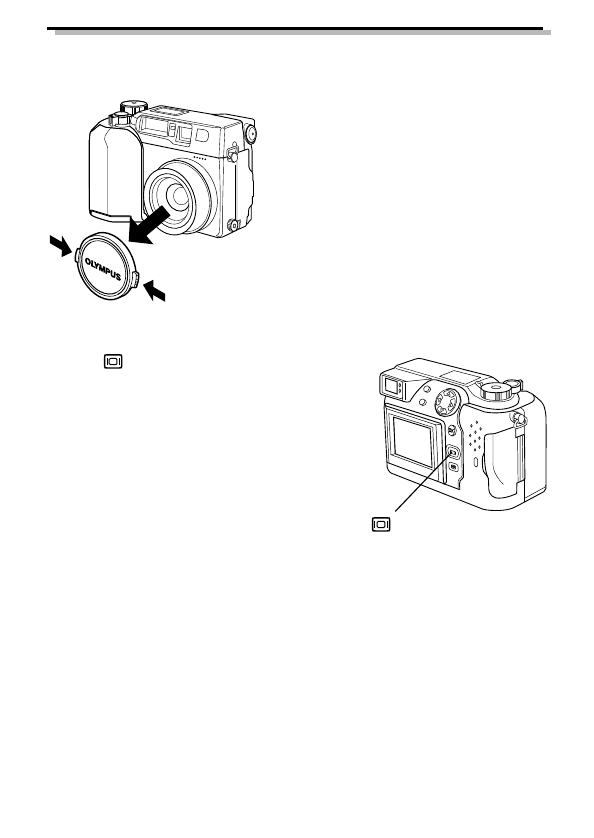 OLYMPUS