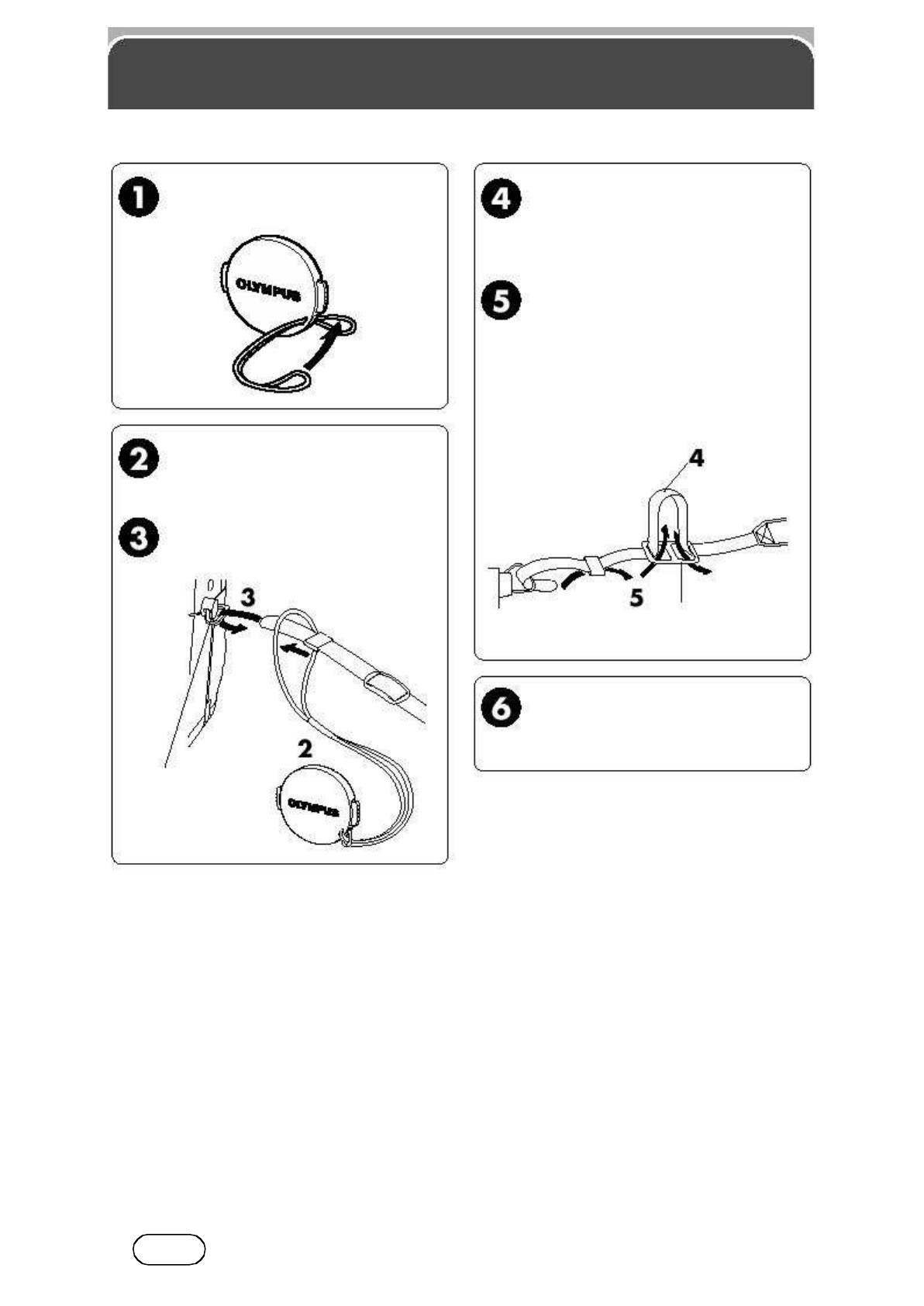 1

OLYMPUS

2

3

3

2

OLYMPUS

4

5

4

5

6