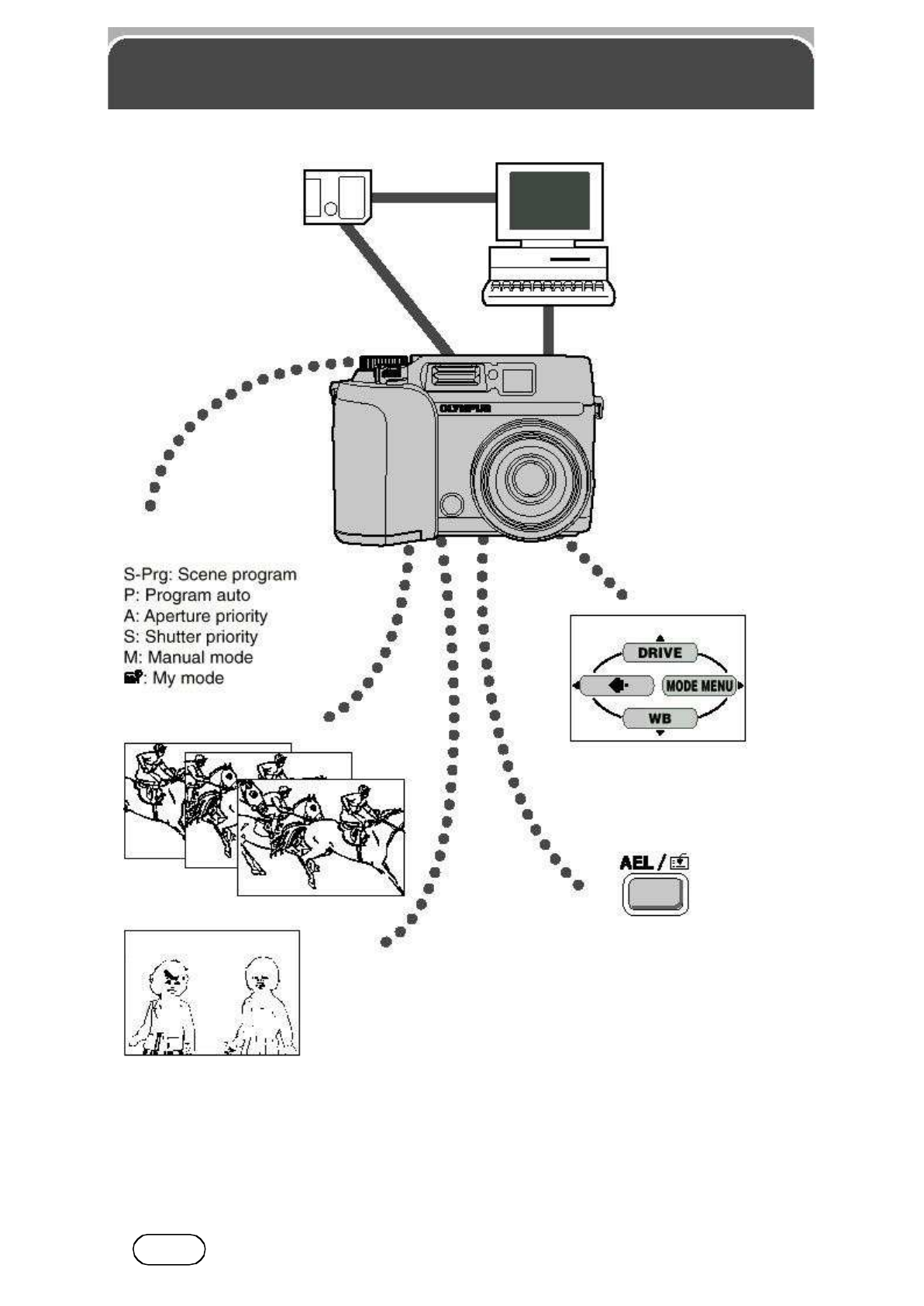 OLYMPUS

S-Prg: Scene program
P: Program auto
A: Aperture priority
S: Shutter priority
M: Manual mode
: My mode

DRIVE
MODE MENU
WB

AEL /