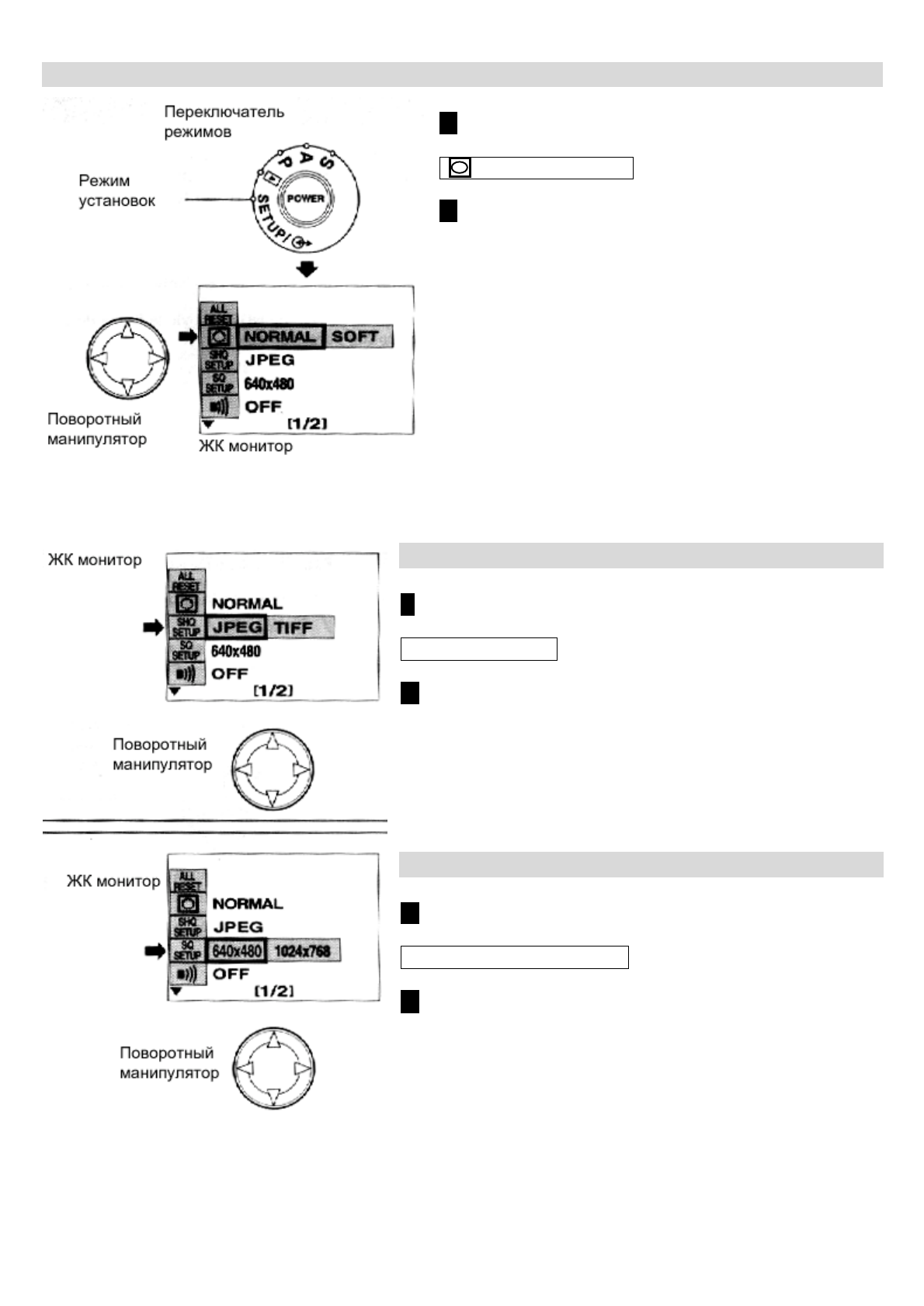 Переключатель режимов

Режим установок

S A P SETUP/ POWER

ALL RESET

NORMAL SOFT

SHQ SETUP JPEG

SQ SETUP 640x480

OFF

[1/2]

Поворотный манипулятор

ЖК монитор

ЖК монитор

ALL RESET

NORMAL

SHQ SETUP JPEG TIFF

SQ SETUP 640x480

OFF

[1/2]

Поворотный манипулятор

ЖК монитор

ALL RESET

NORMAL

SHQ SETUP JPEG

SQ SETUP 640x480 1024x768

OFF

[1/2]

Поворотный манипулятор