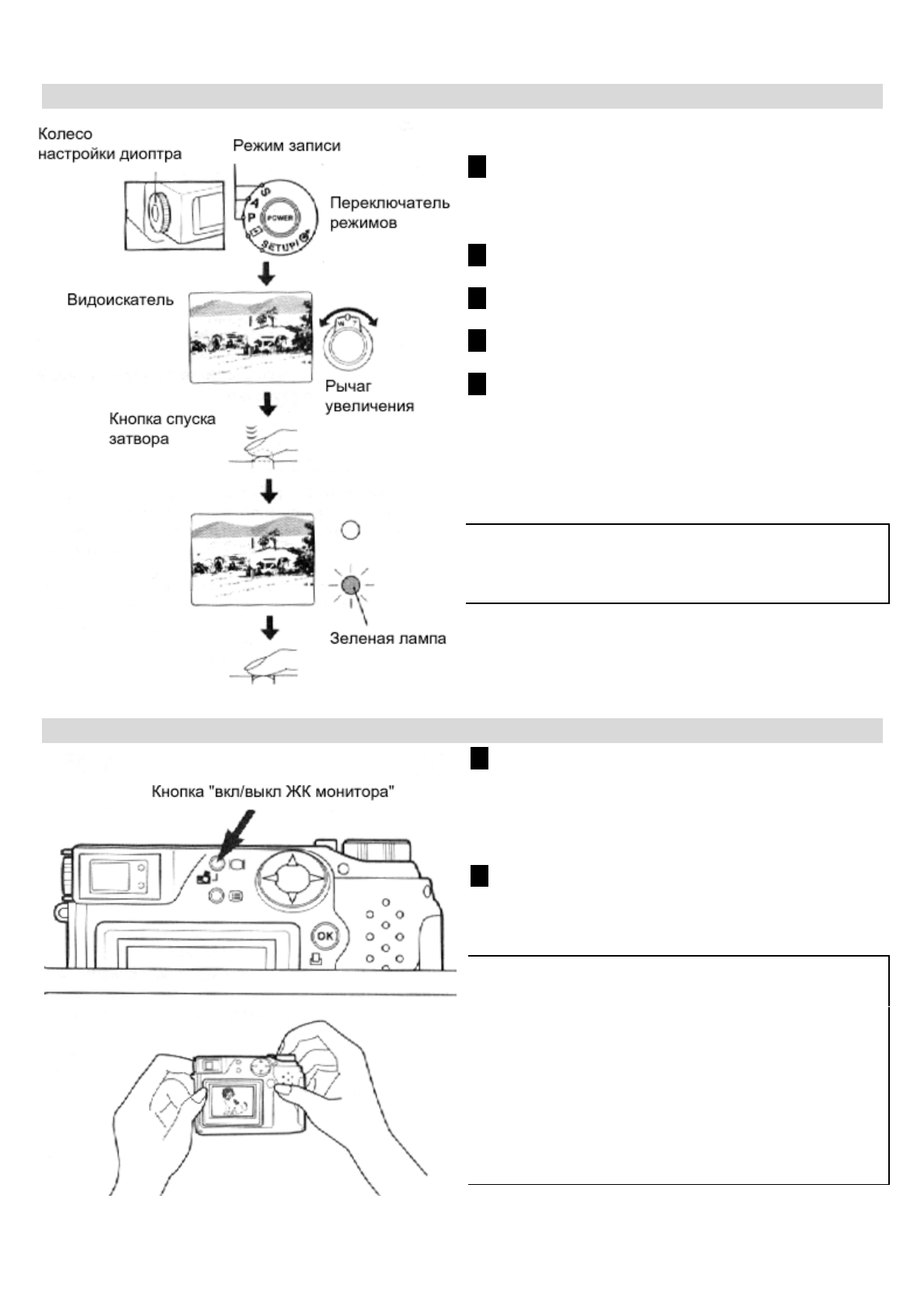 Колесо настройки диоптра

Режим записи

S
A
P
POWER
SETUP

Переключатель режимов

Видоискатель

W T

Рычаг увеличения

Кнопка спуска затвора

Зеленая лампа

Кнопка "вкл/выкл ЖК монитора"

OK