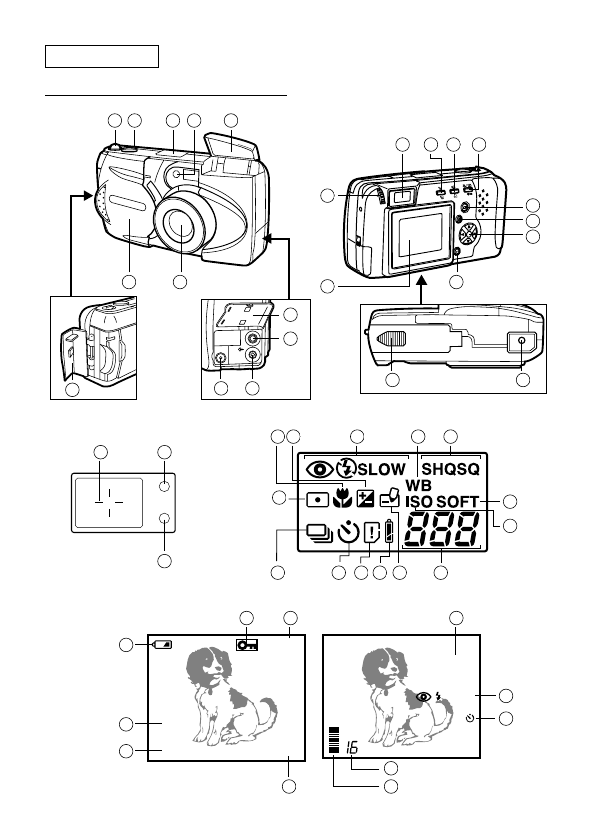 SLOW SHQSQ
WB
ISO SOFT
888

16