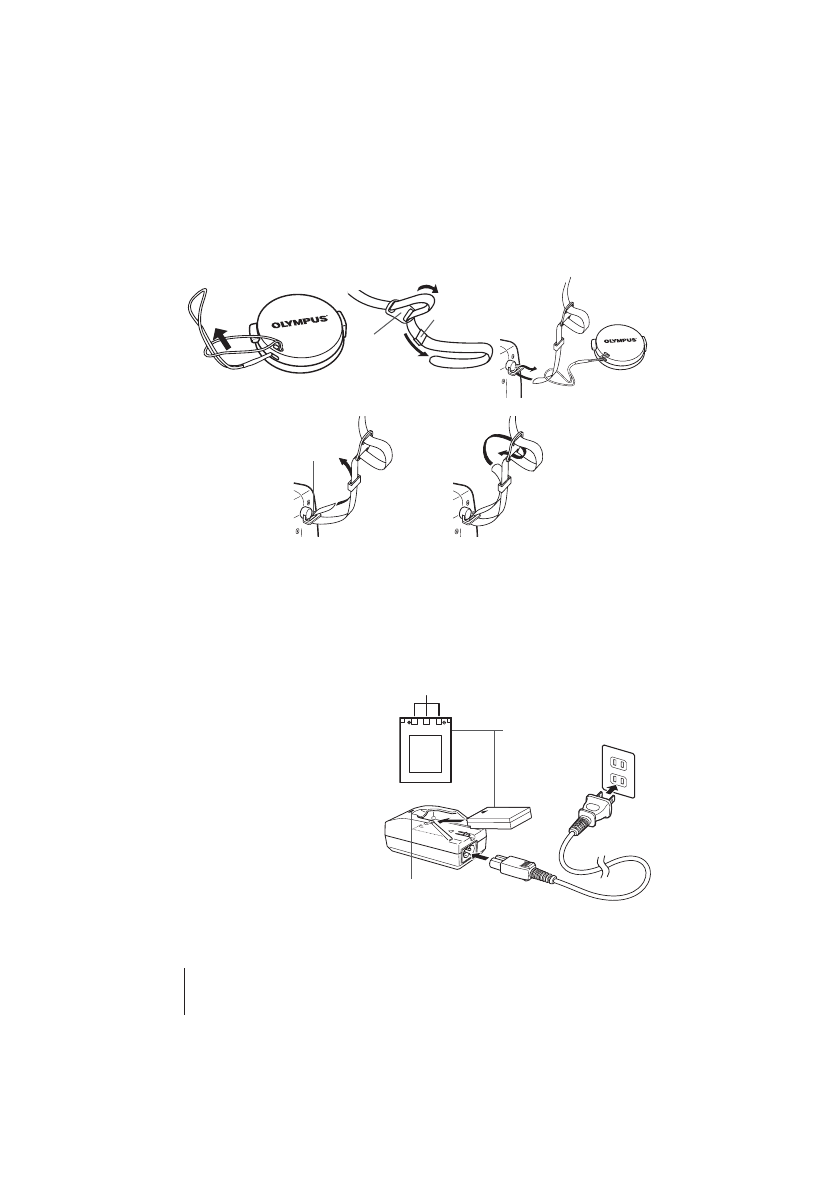 OLYMPUS

OLYMPUS