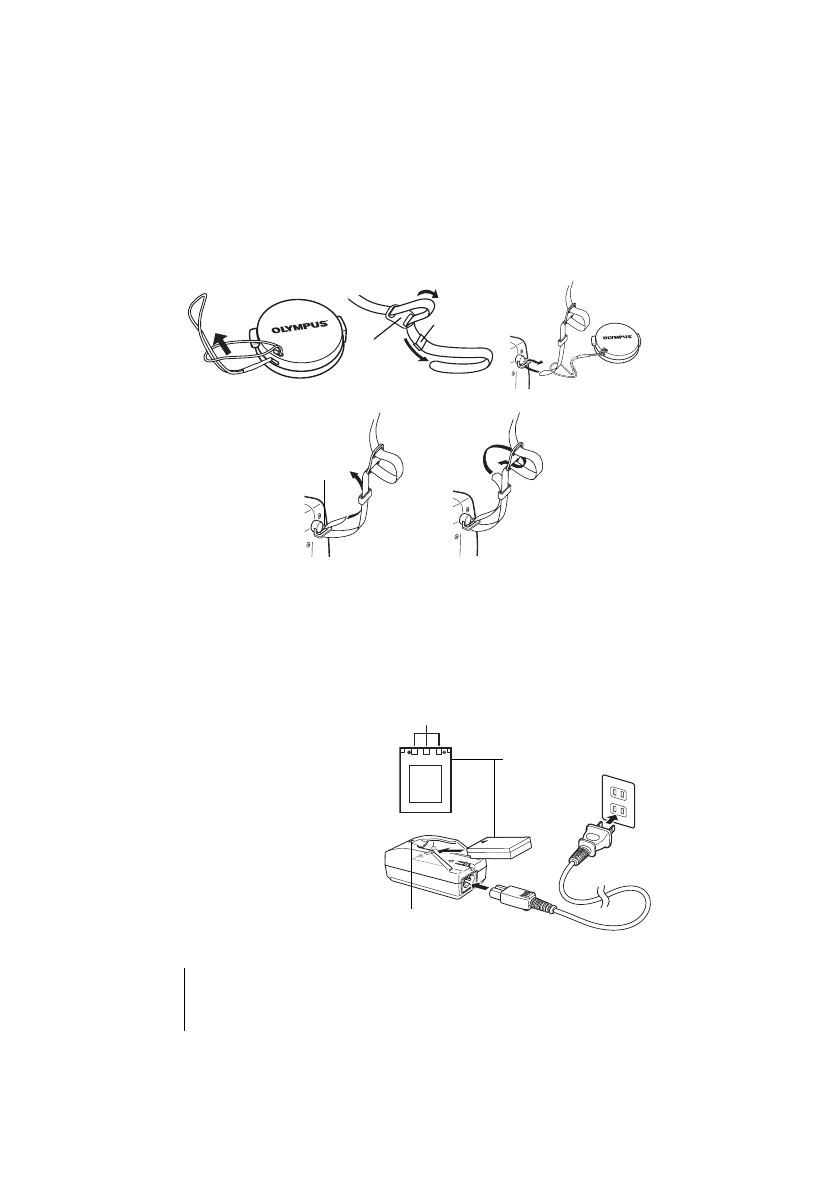 OLYMPUS

OLYMPUS