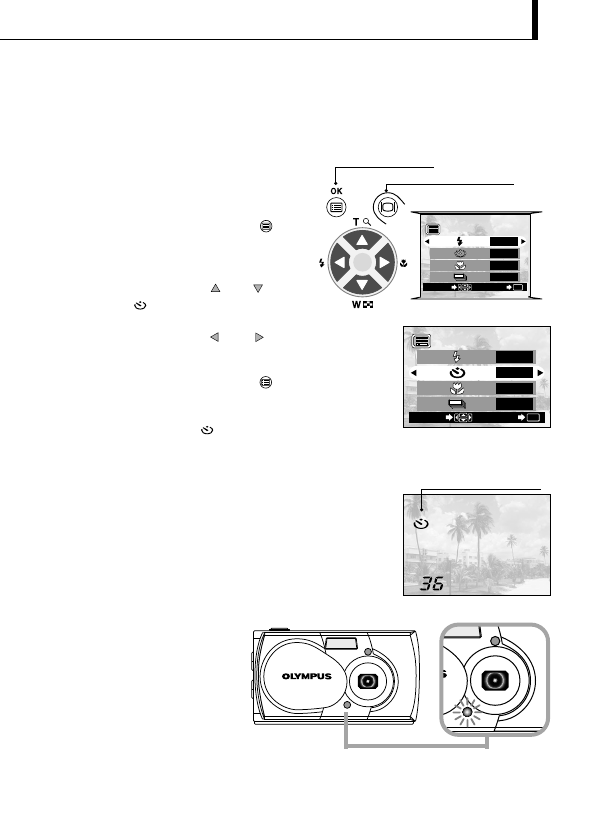 OK

T

W

36

OLYMPUS