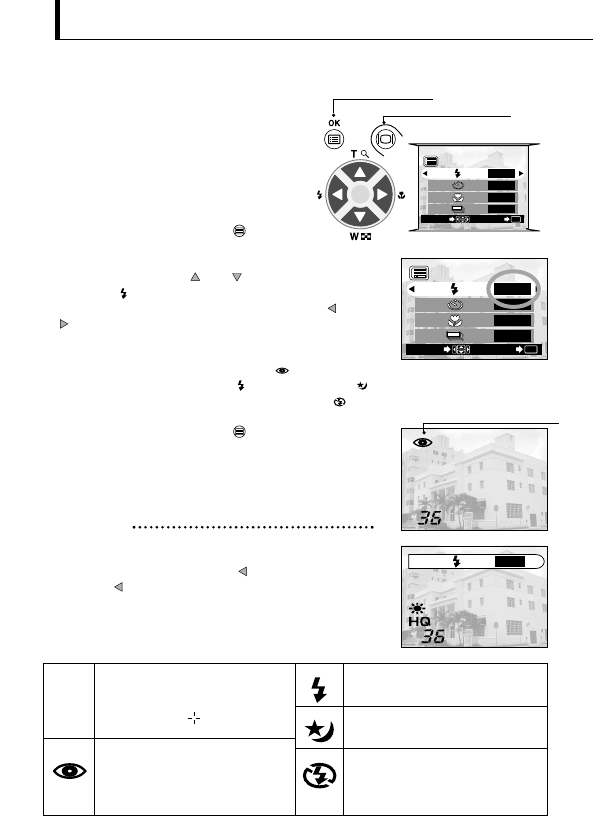 OK

T

W

36

HQ

36