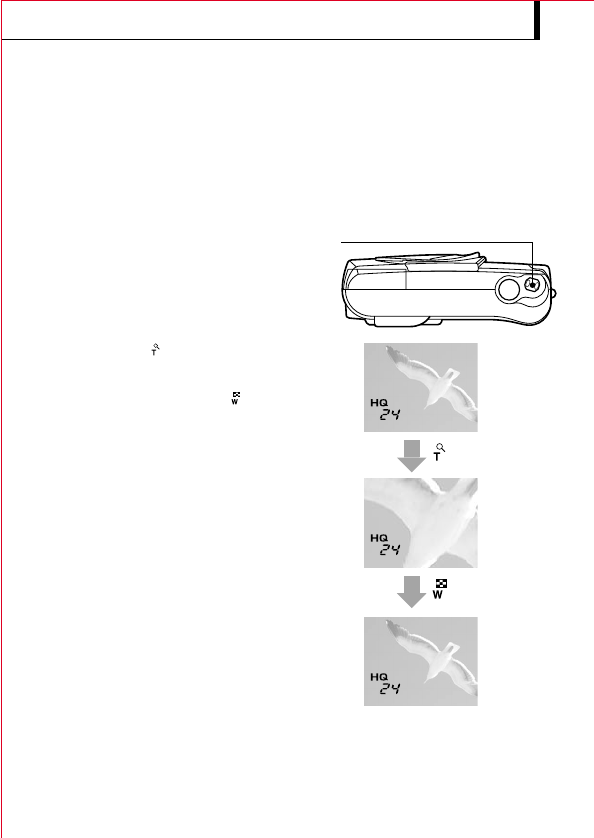 T

W

HQ
24

T

HQ
24

W

HQ
24