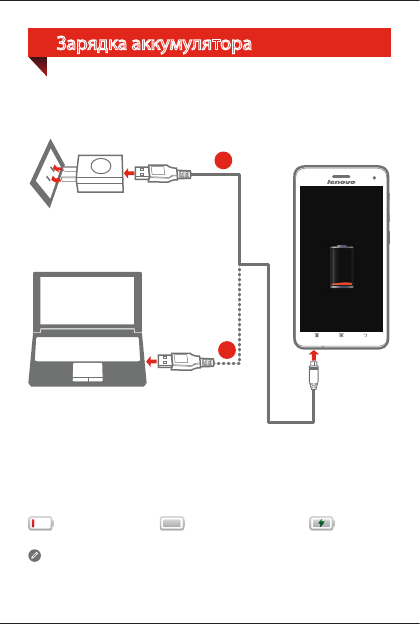 Зарядка аккумулятора

lenovo