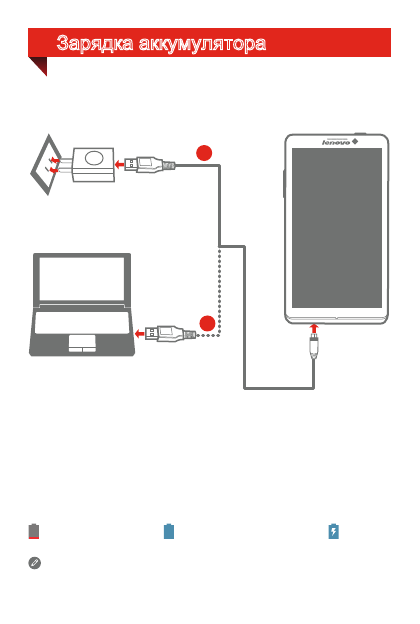 Зарядка аккумулятора

lenovo