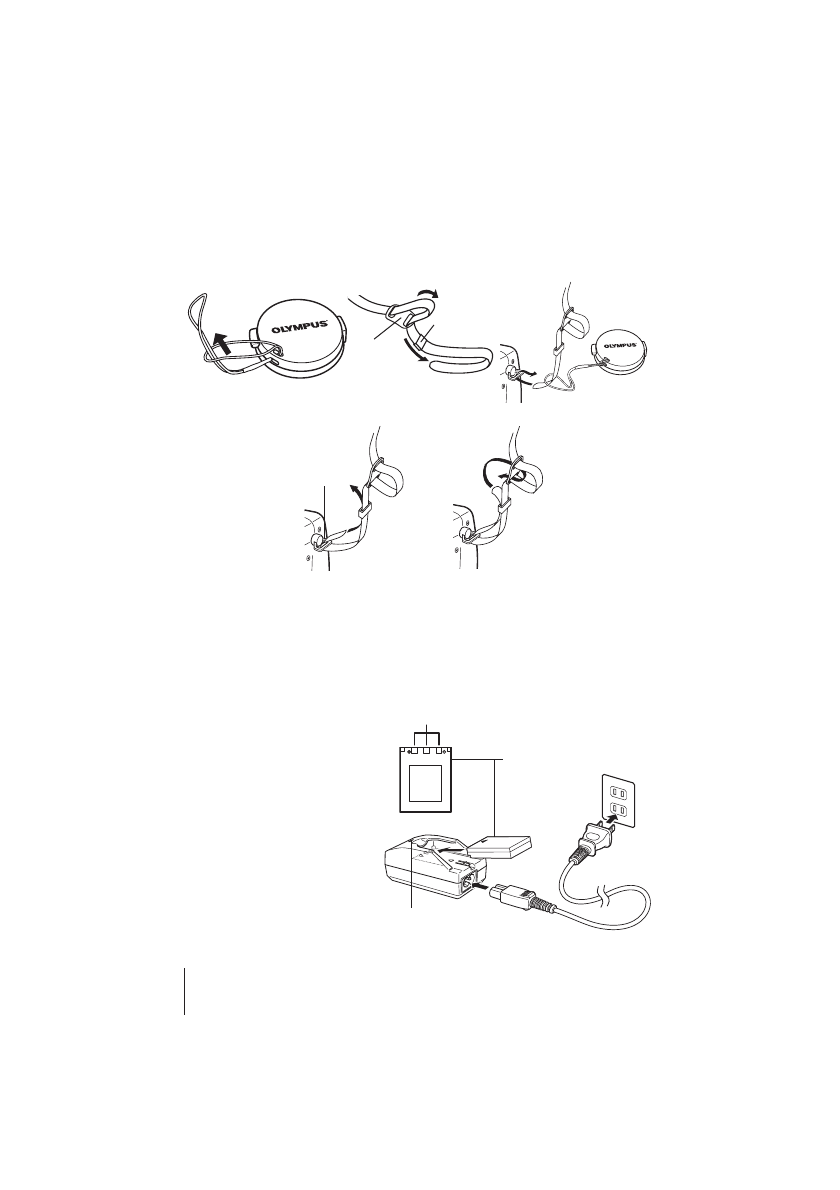 OLYMPUS

OLYMPUS