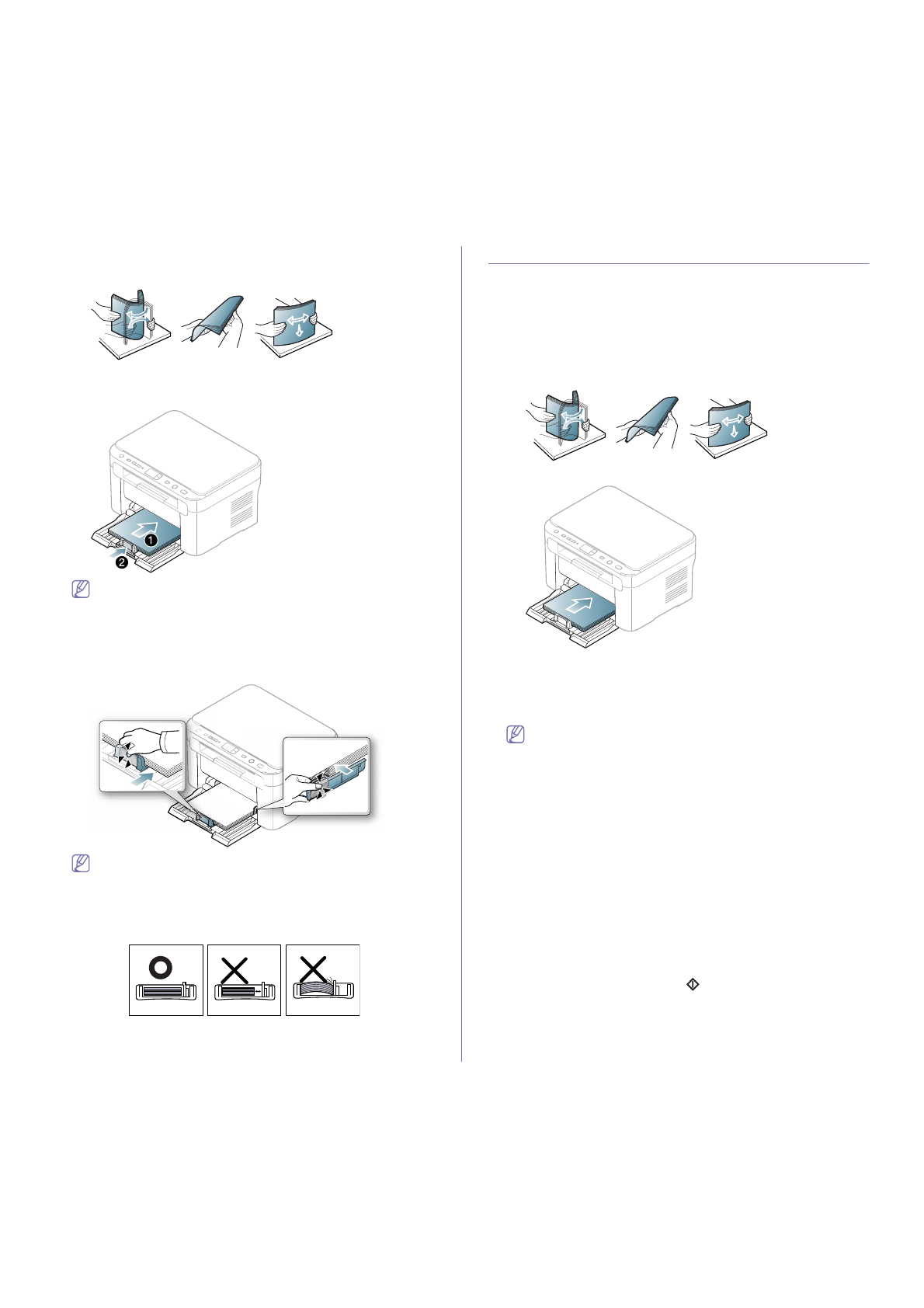 1
2