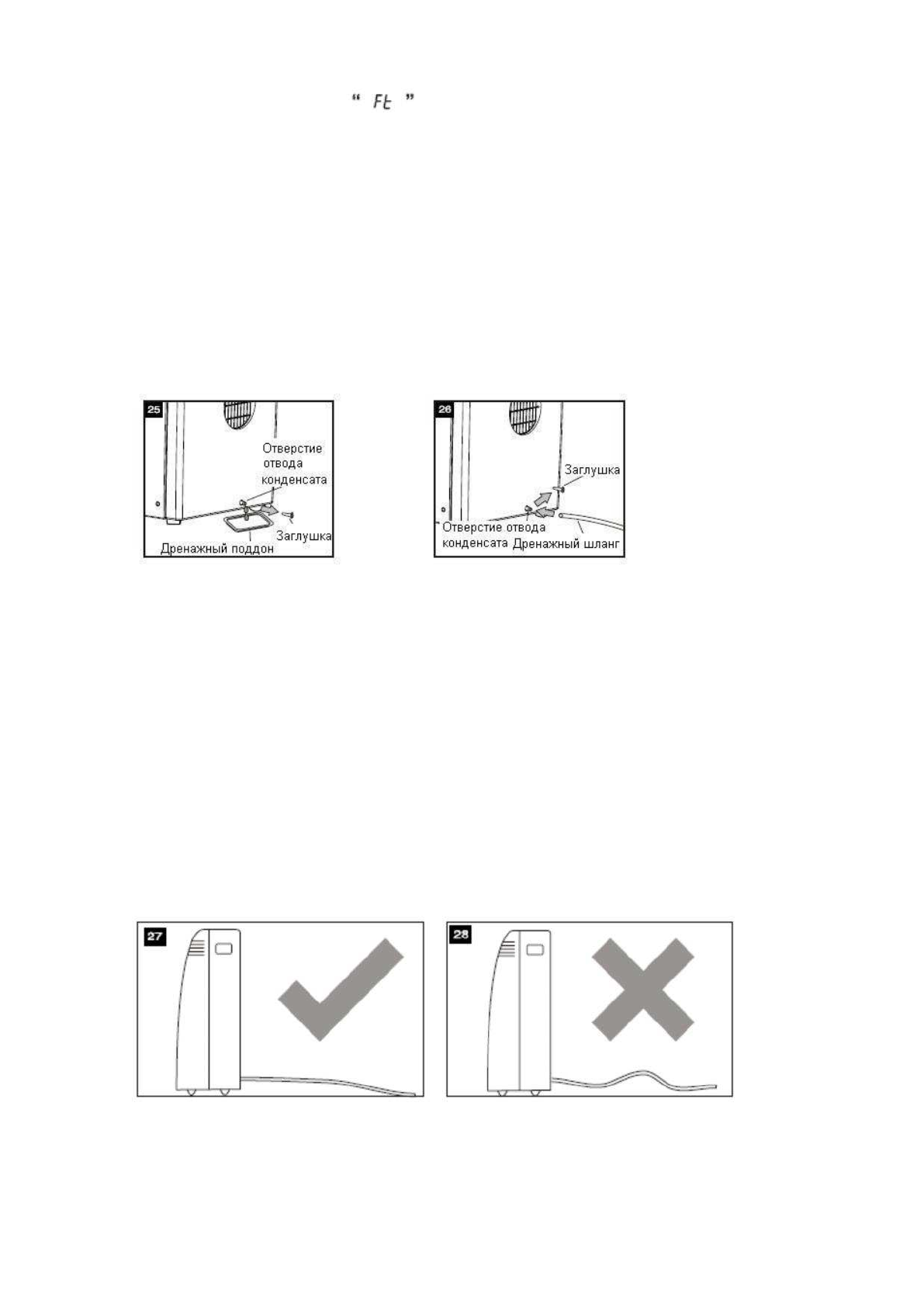 “ Ft ”

25

Отверстие отвода конденсата

Заглушка

Дренажный поддон

26

Заглушка

Отверстие отвода конденсата

Дренажный шланг

27

28