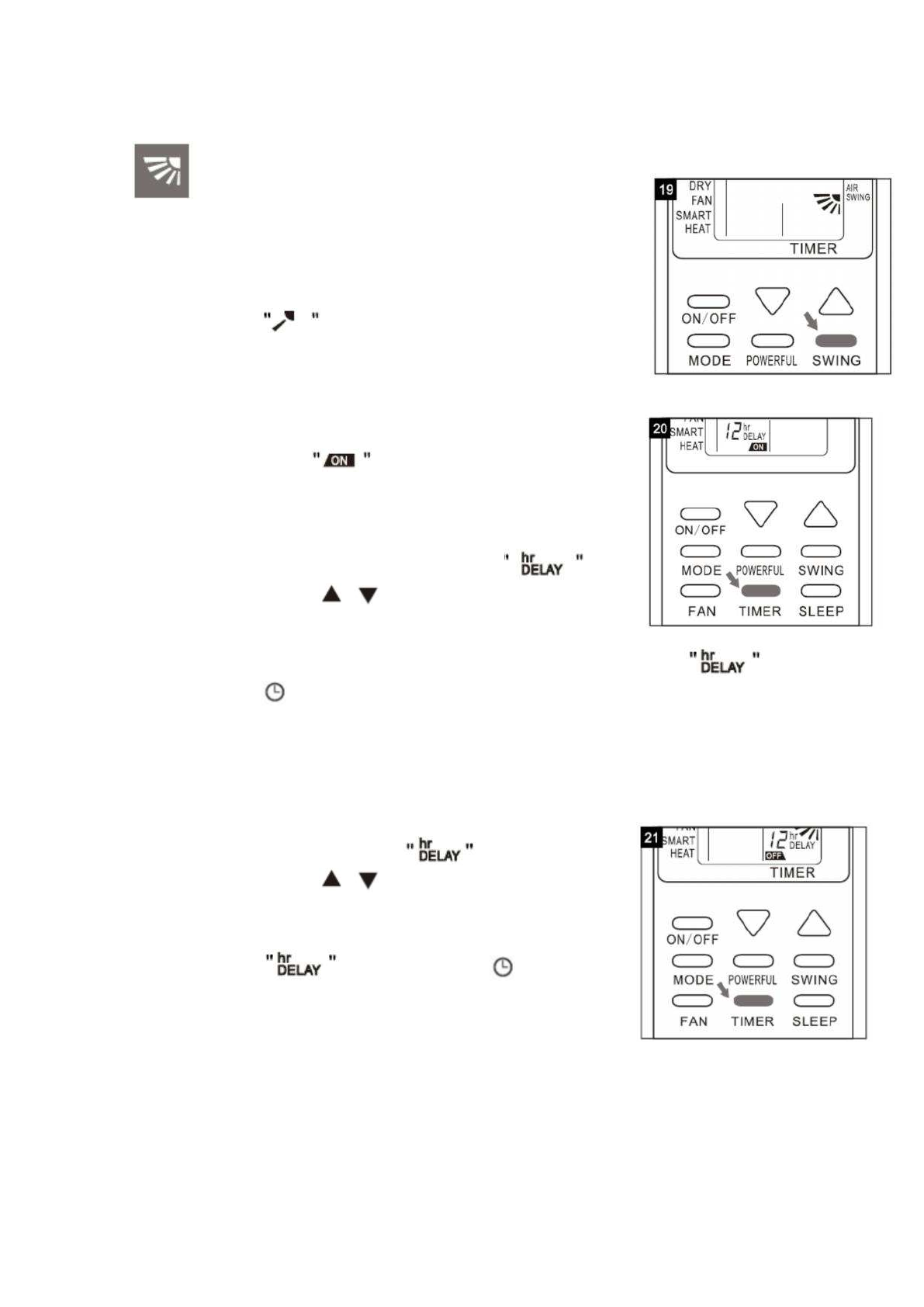 19
DRY
FAN
SMART
HEAT
AIR SWING
TIMER
ON/OFF
MODE
POWERFUL
SWING

" "

20
SMART
HEAT
12 hr DELAY ON
ON/OFF
MODE
POWERFUL
SWING
FAN
TIMER
SLEEP

" ON "

" hr DELAY "

" hr DELAY "

21
SMART
HEAT
12 hr DELAY OFF
TIMER
ON/OFF
MODE
POWERFUL
SWING
FAN
TIMER
SLEEP

" hr DELAY "

" hr DELAY "