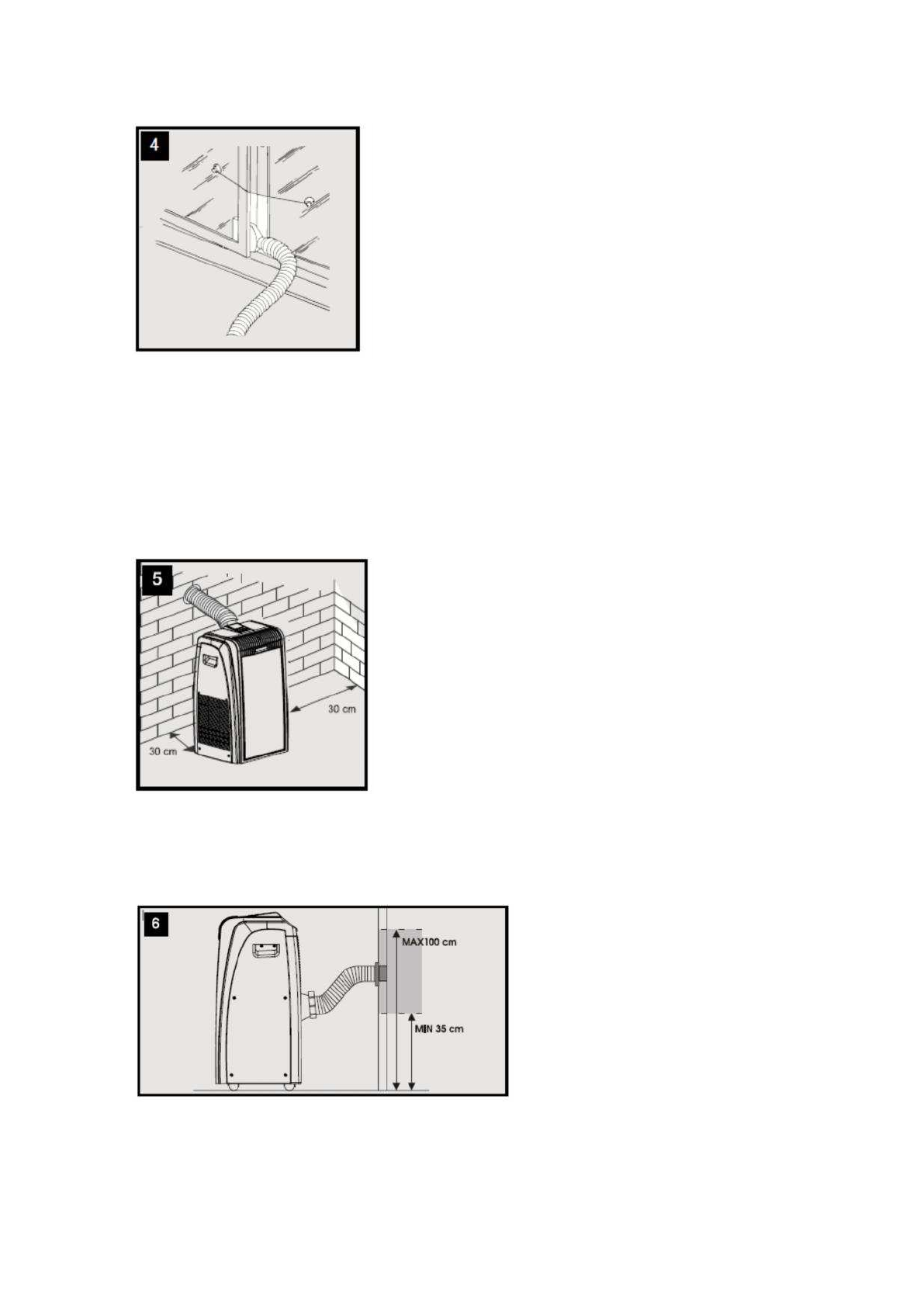 4

5

30 cm

30 cm

6

MAX100 cm

MIN 35 cm