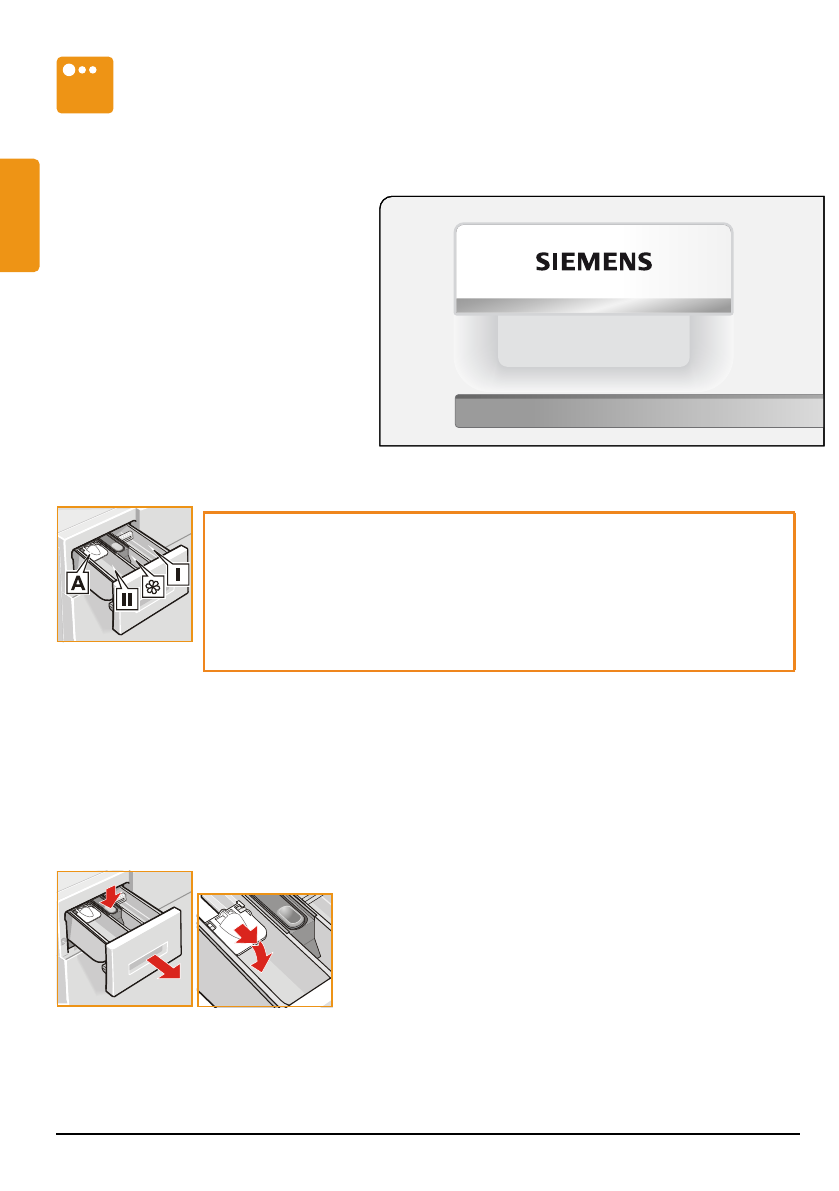 SIEMENS

A

II

I