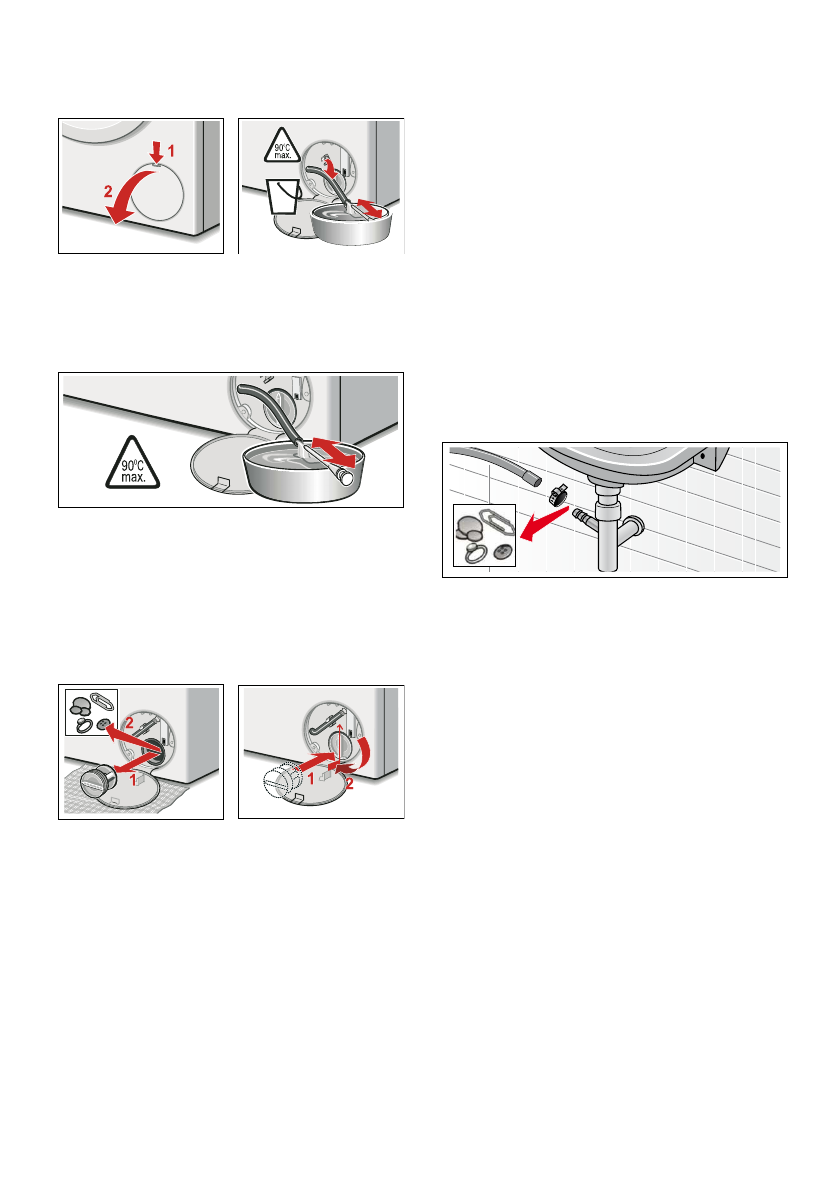 1
2

90°C max.

90°C max.

2
1

1
2