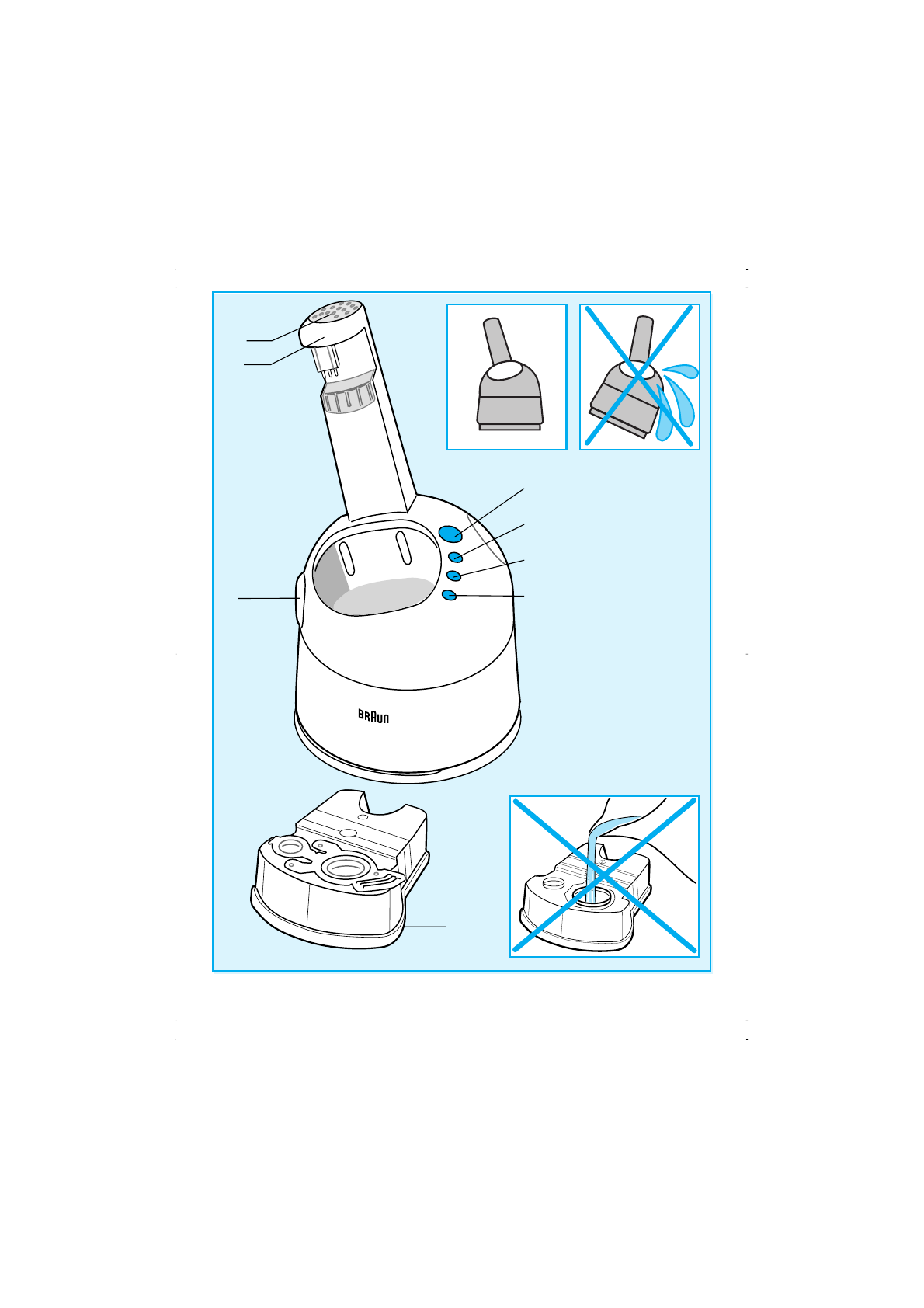 BRAUN