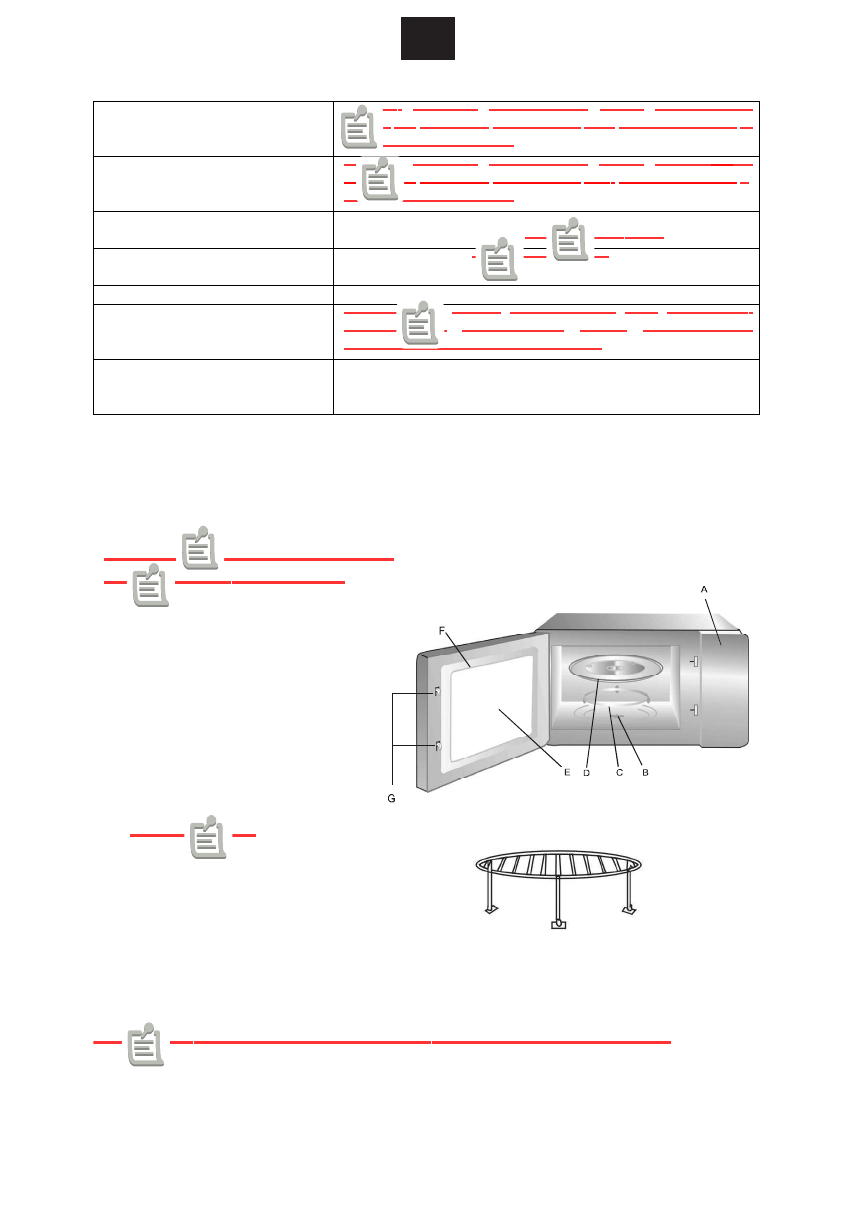 A

F

G

E

D

C

B