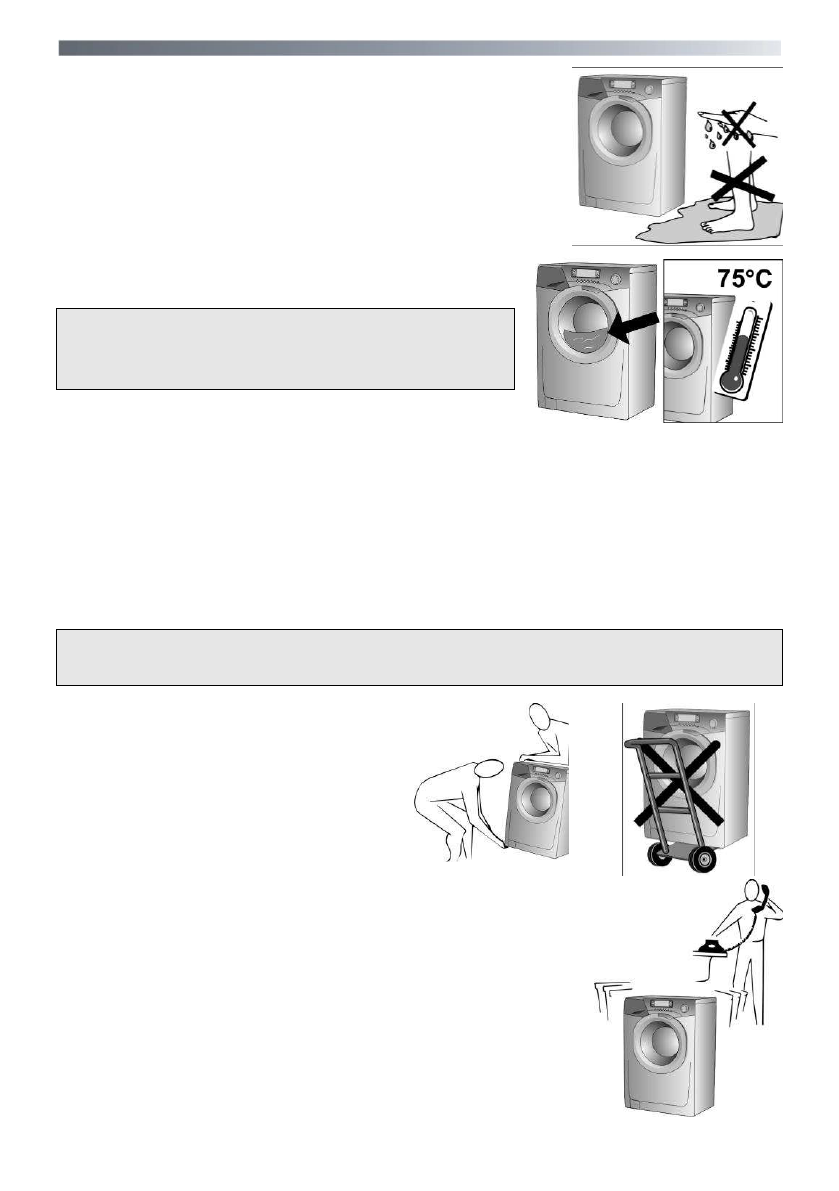 75°C