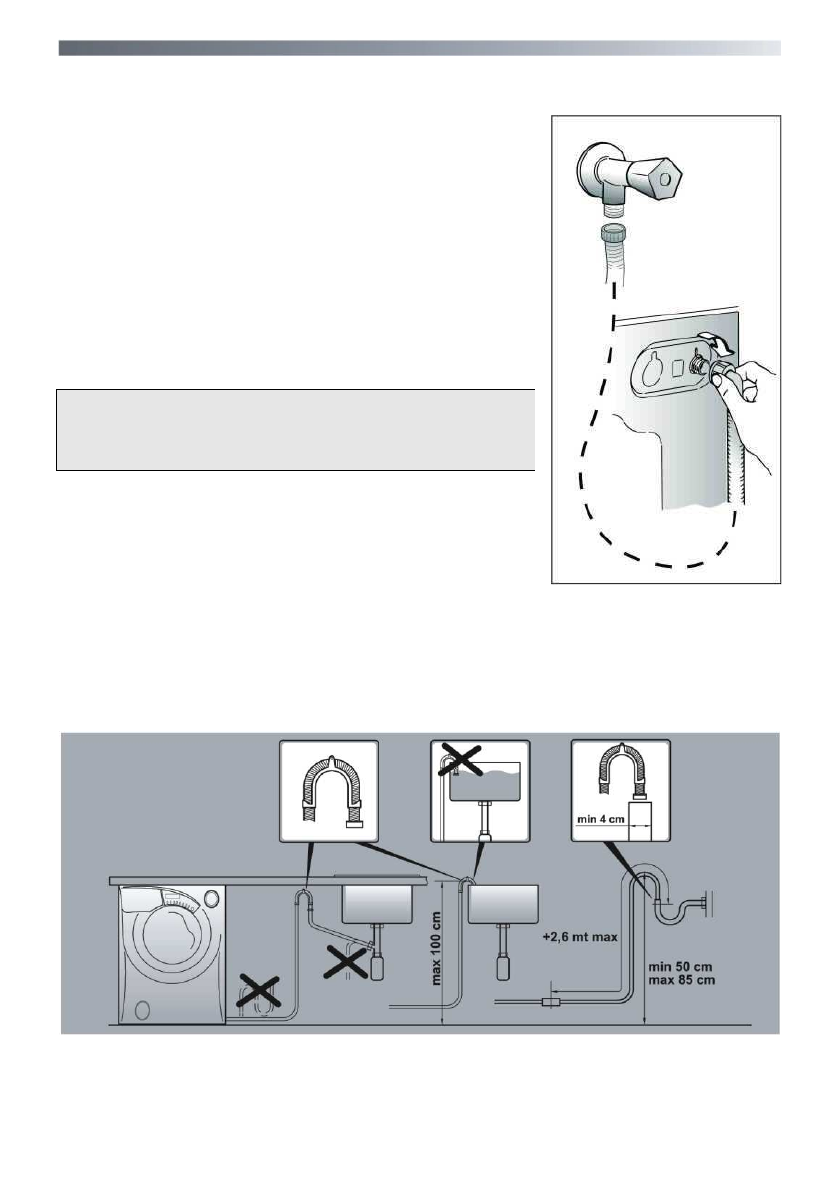 min 4 cm

max 100 cm

+2,6 mt max

min 50 cm
max 85 cm