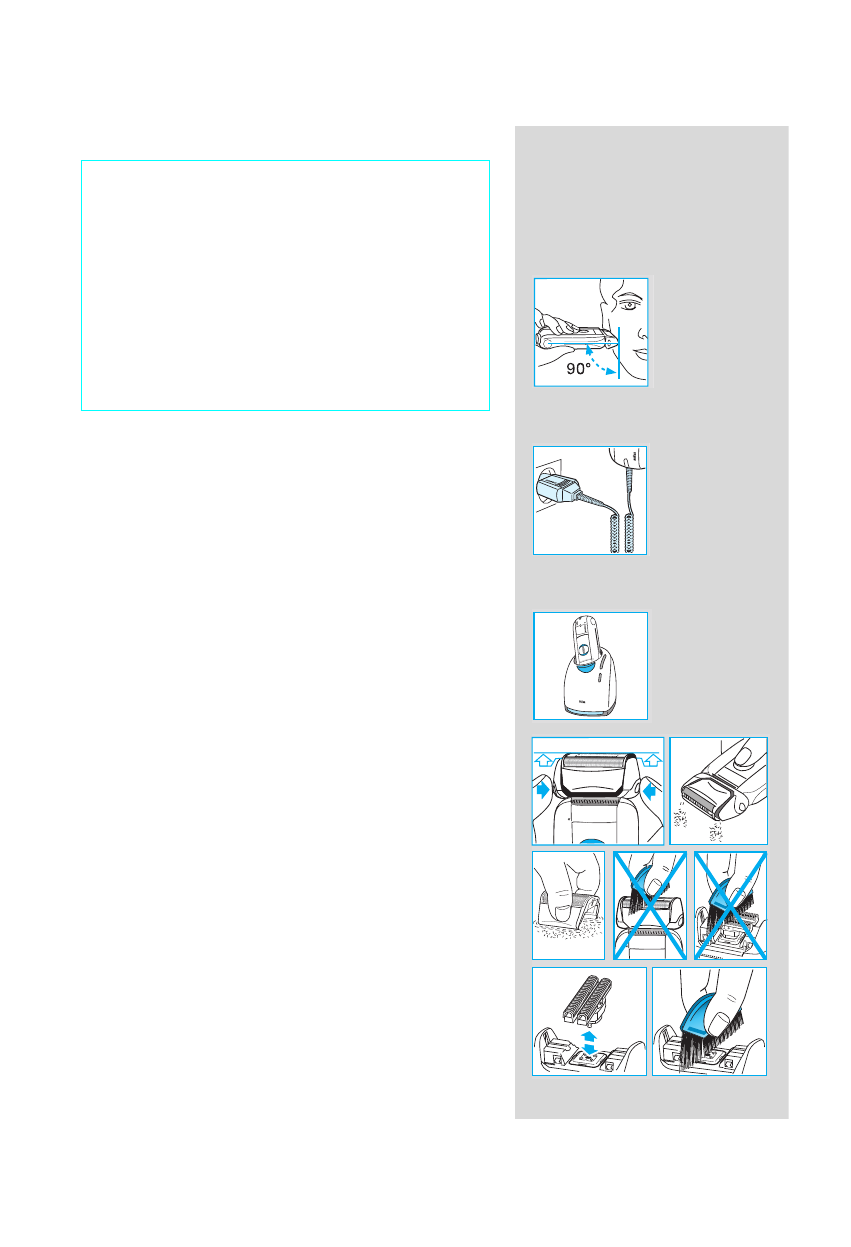 90°