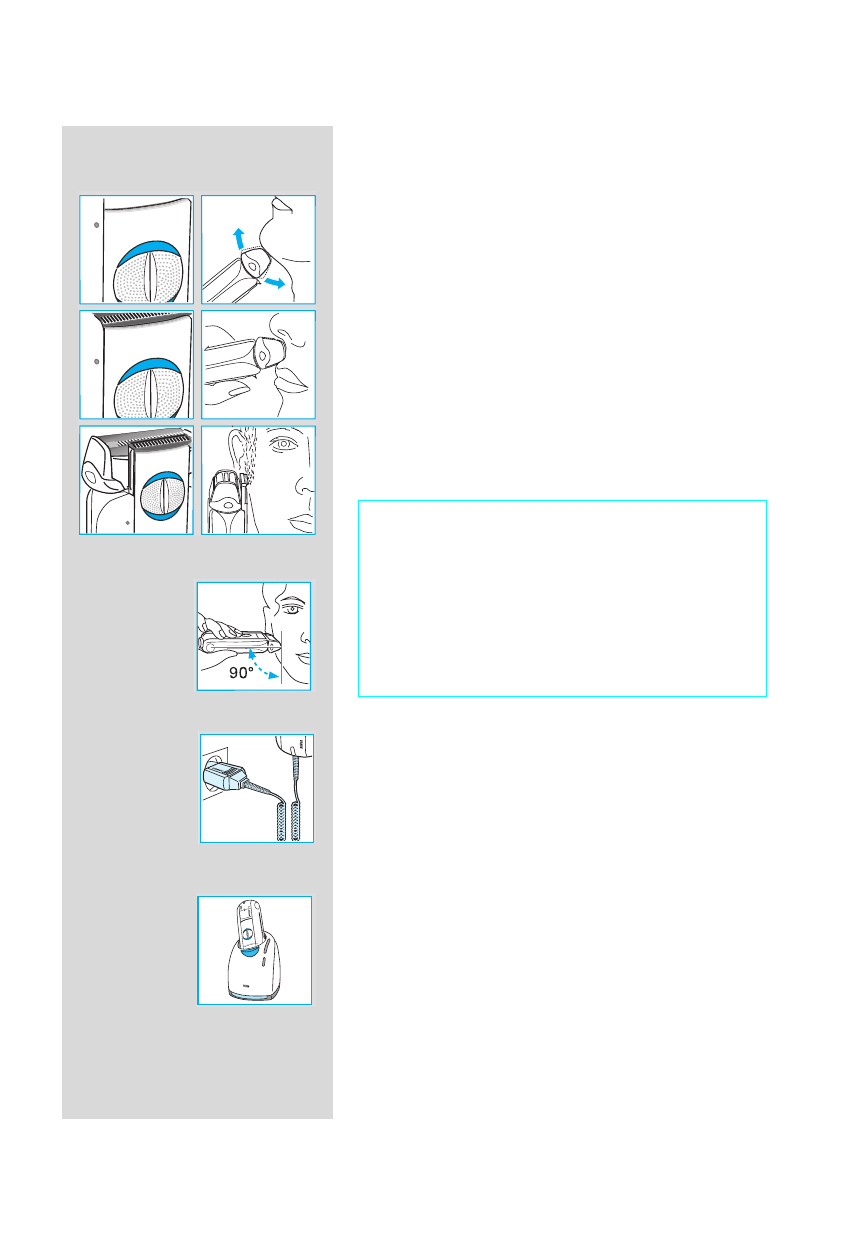 90°