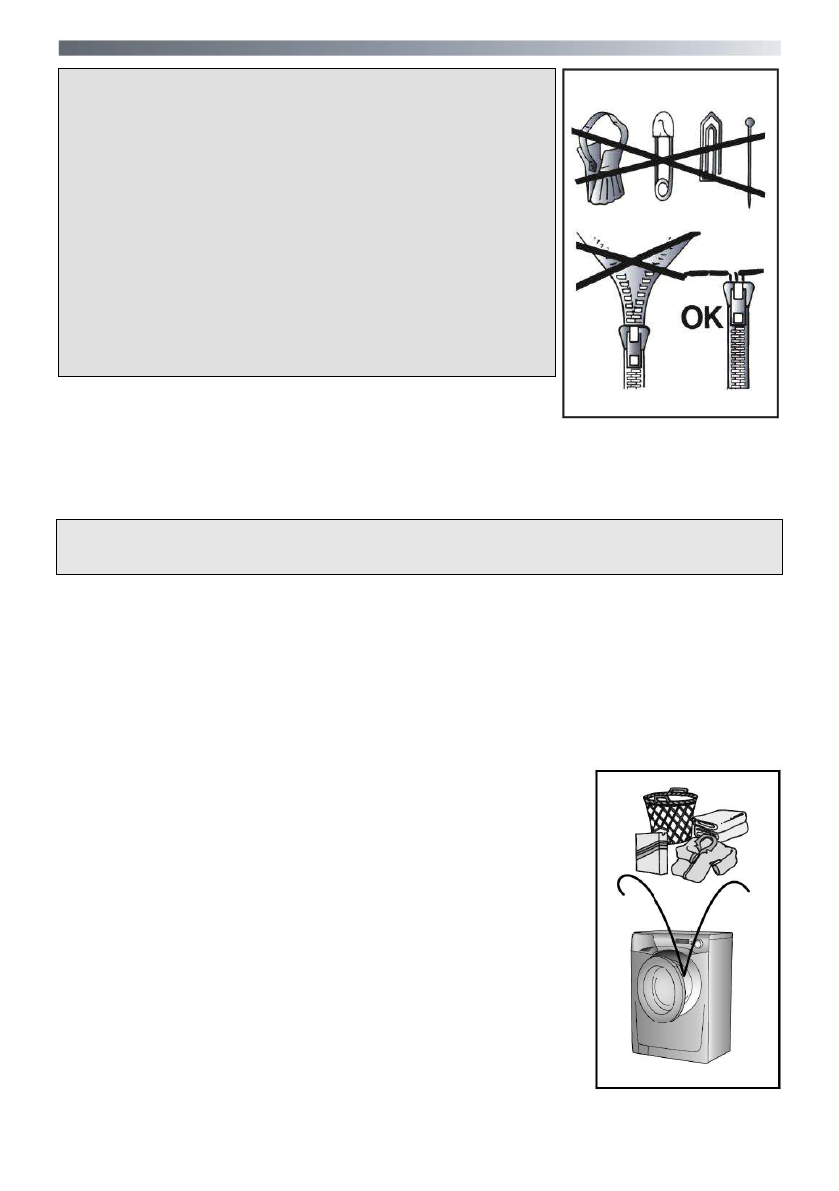 OK