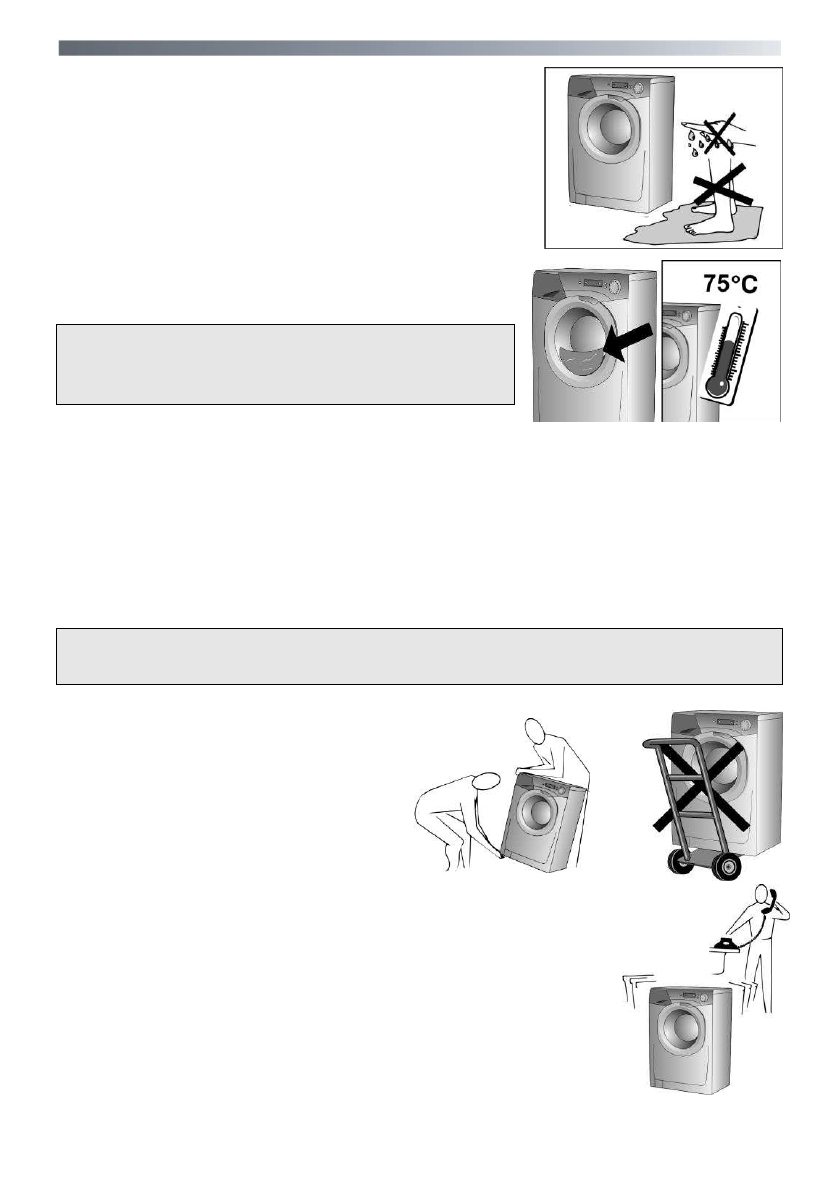 75°C