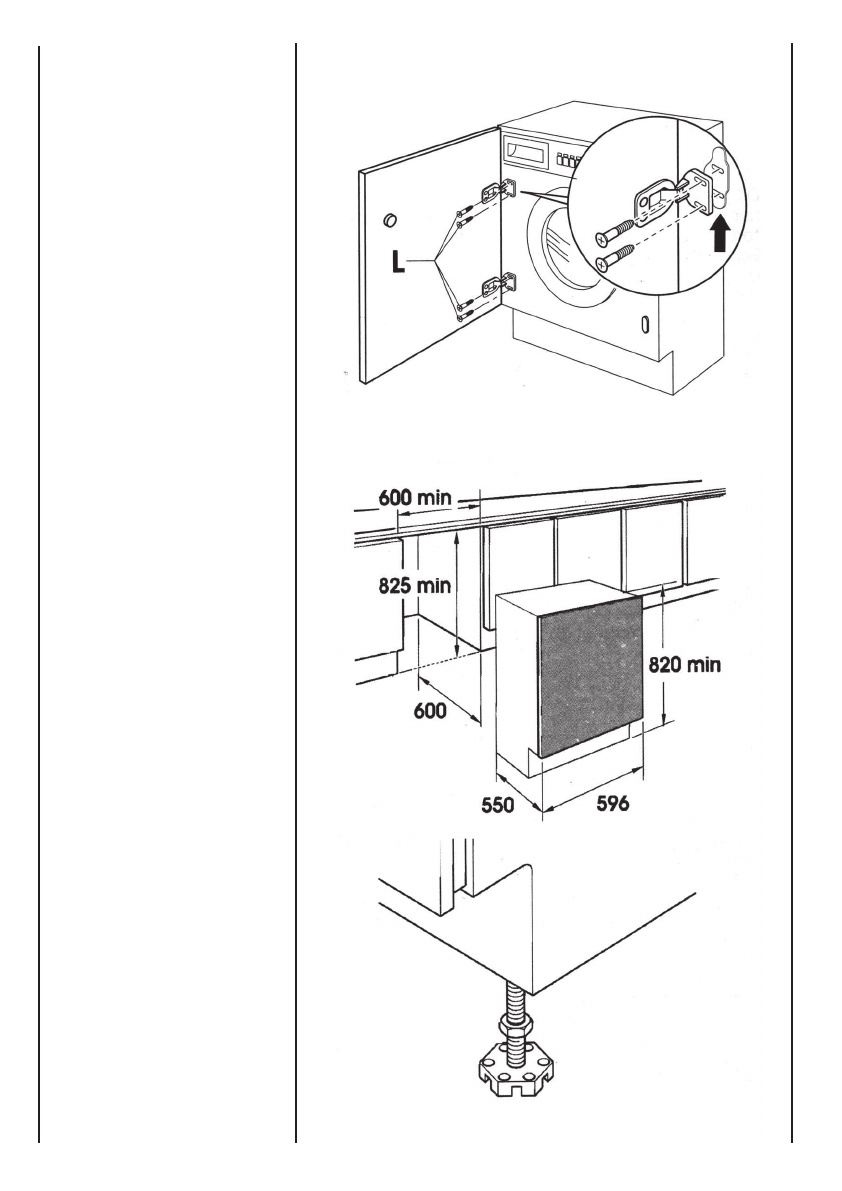 L

600 min

825 min

820 min

600

550

596