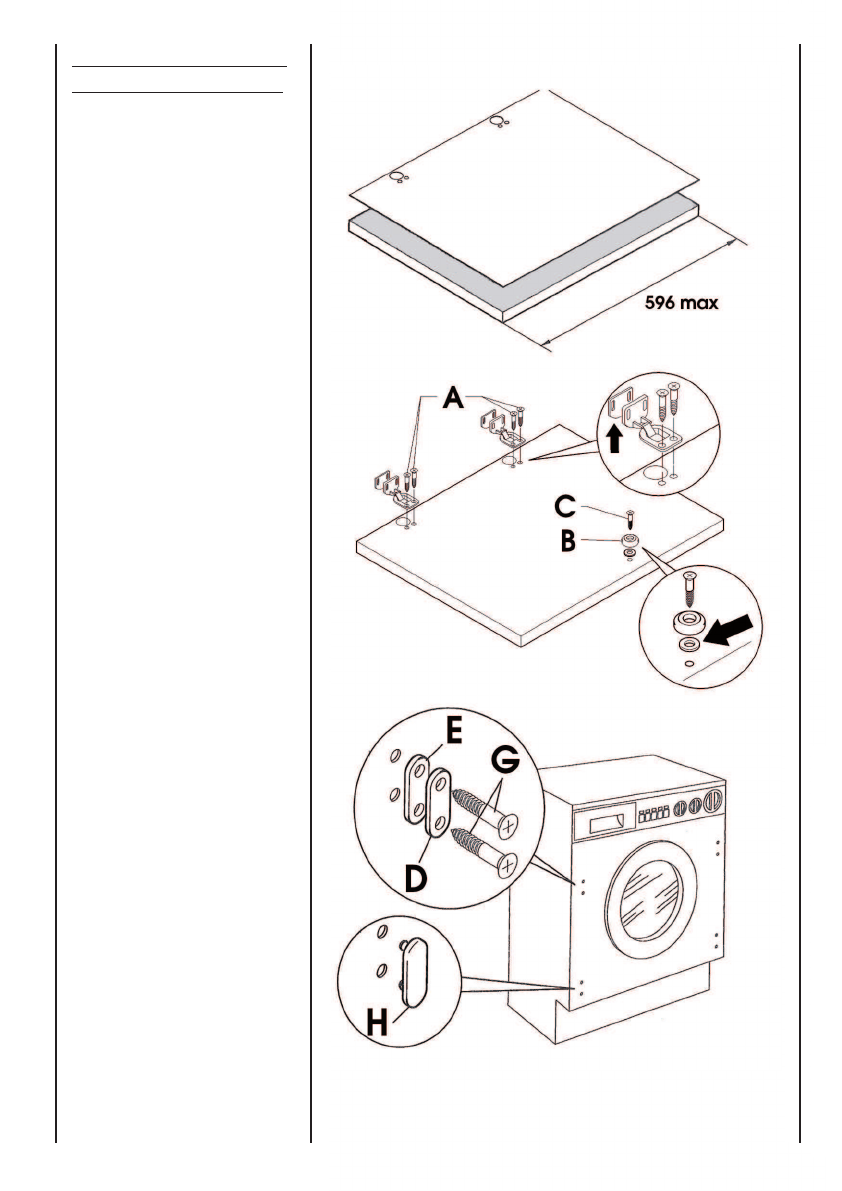 596 max

A

C

B

E

G

D

H