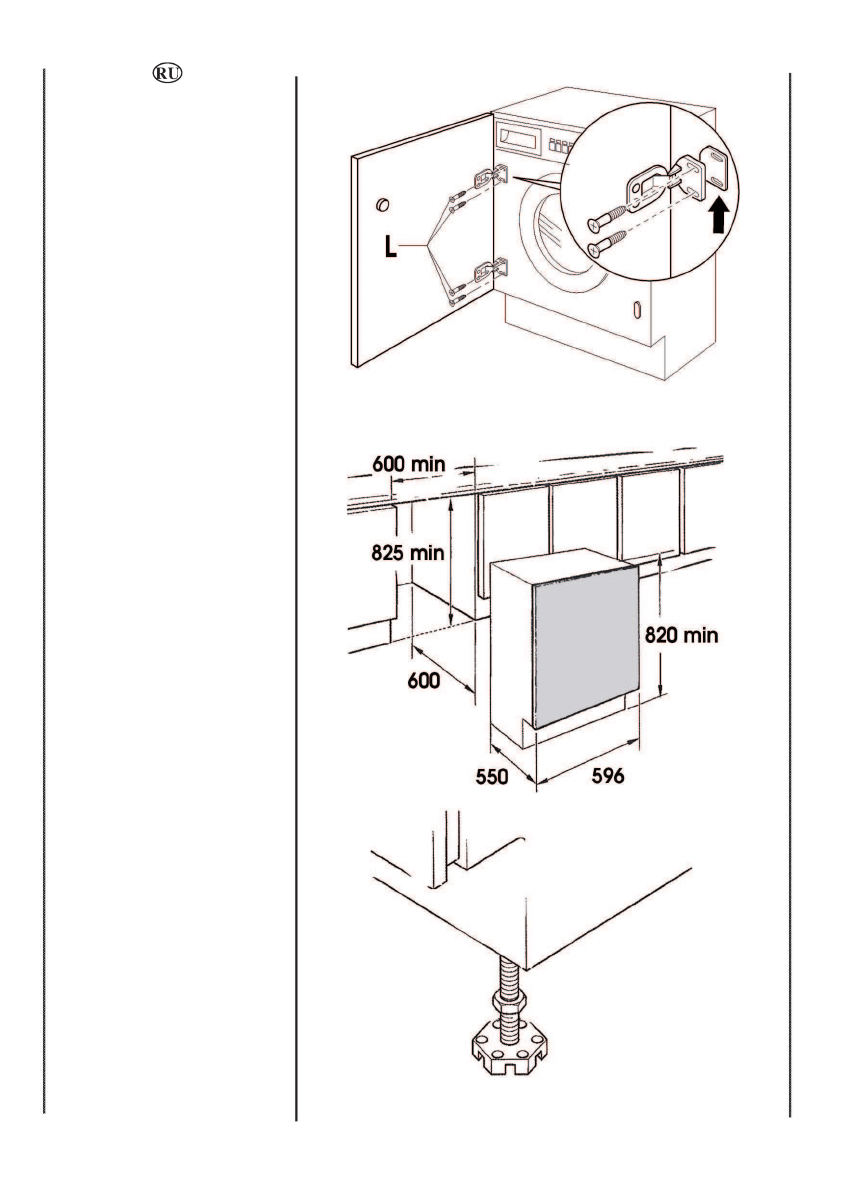 RU

L

600 min

825 min

820 min

600

550

596