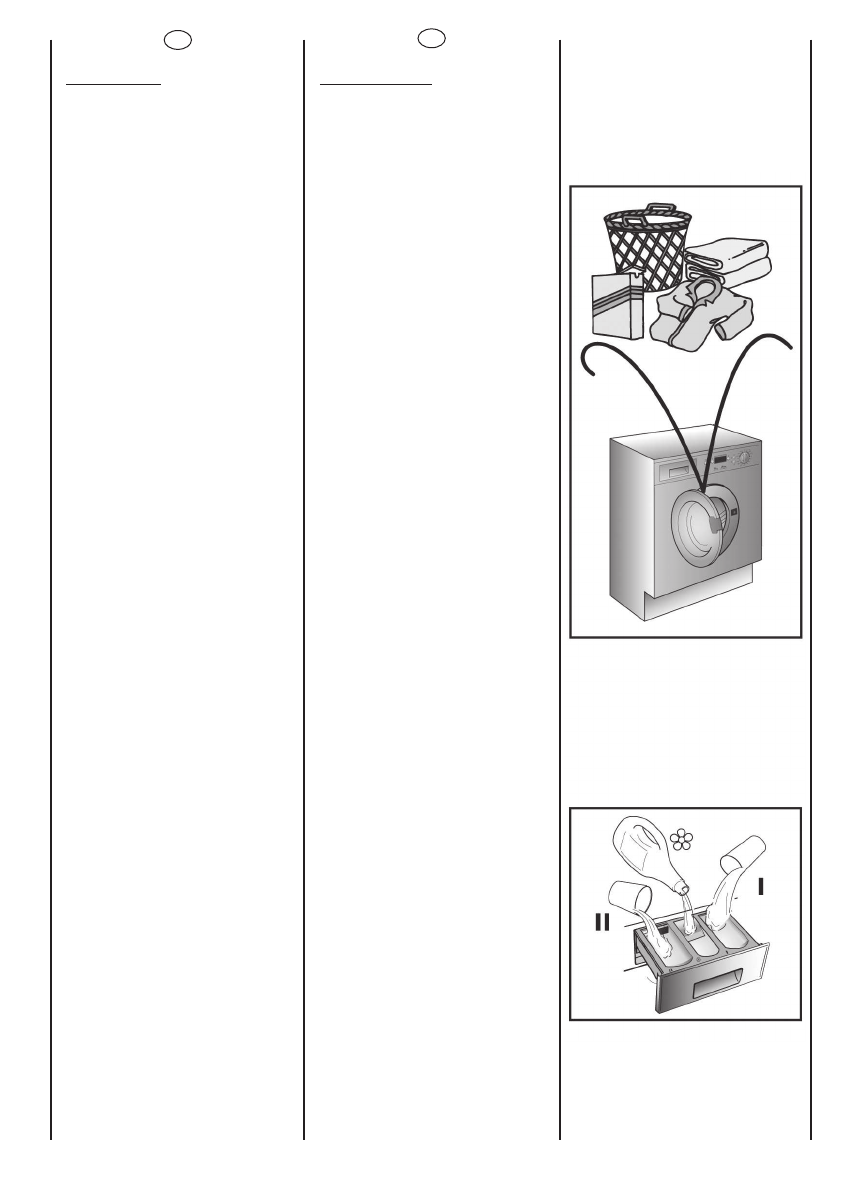 II

I