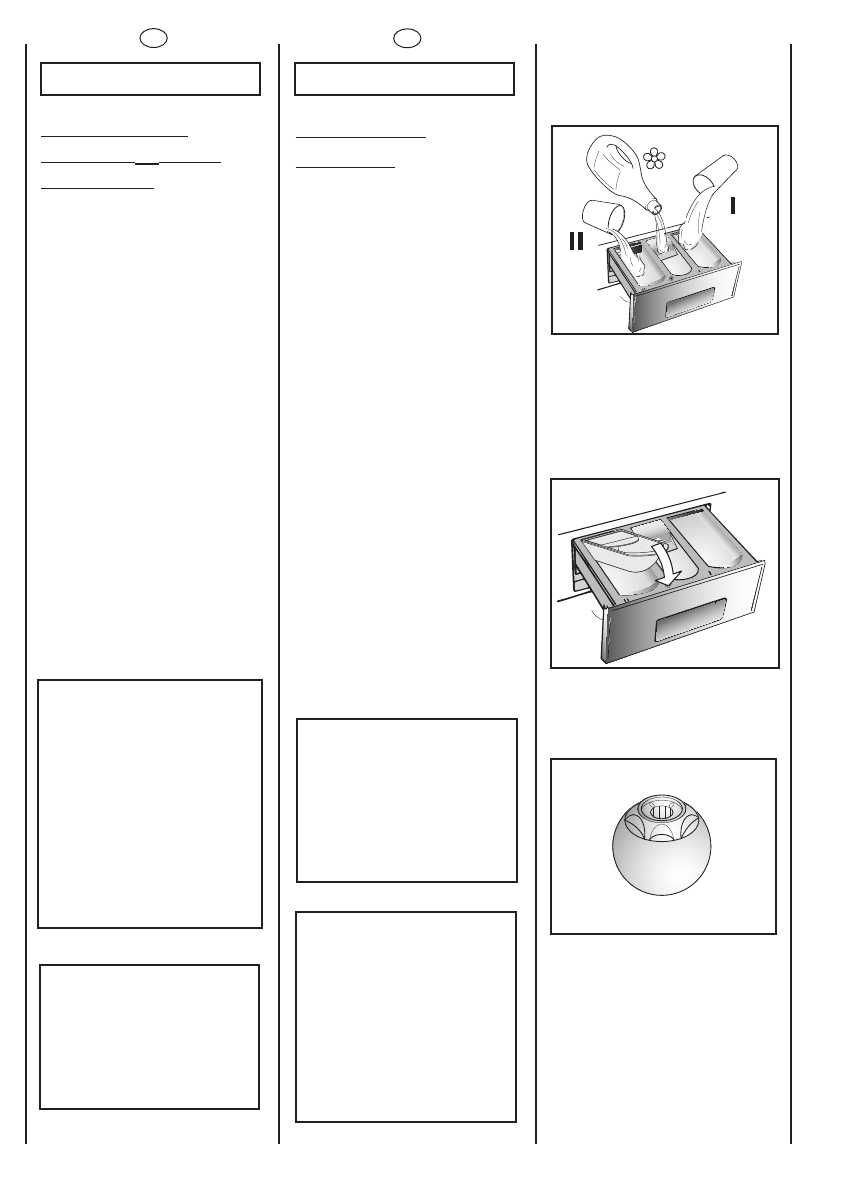 II

I