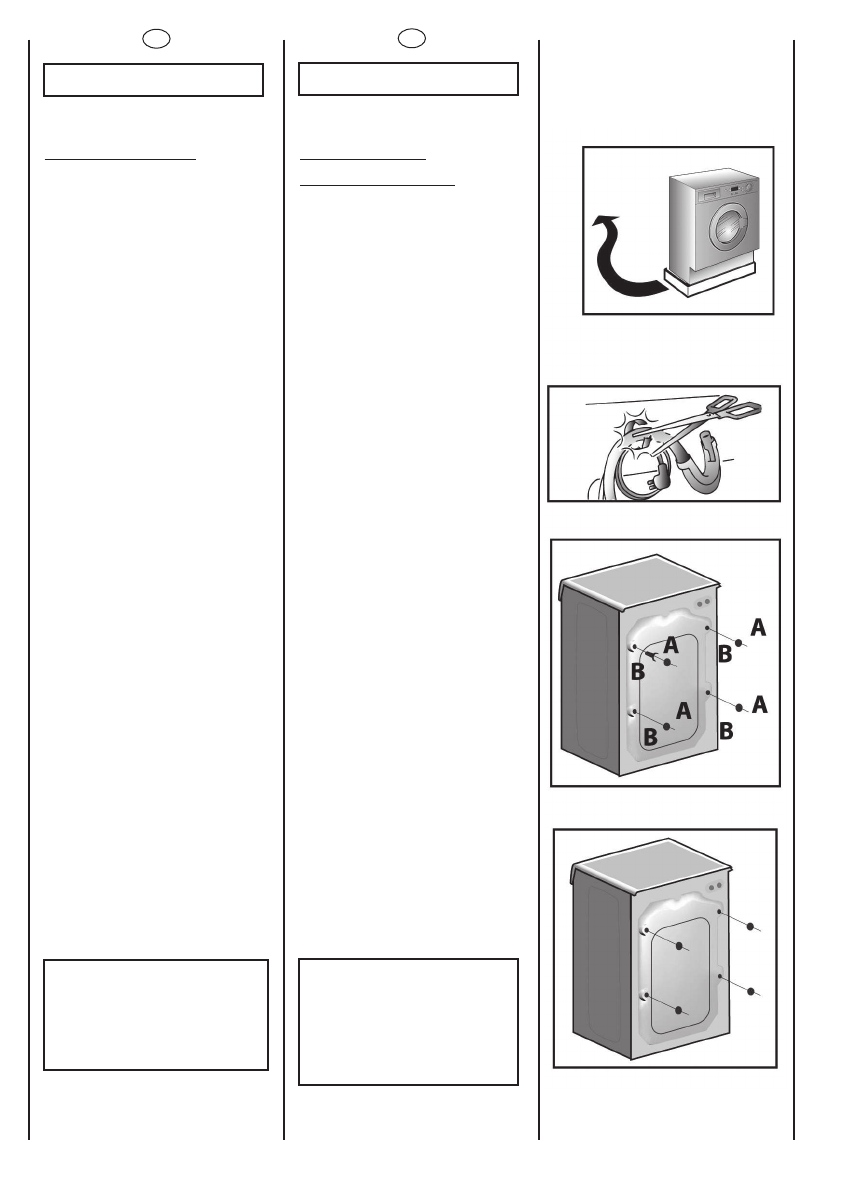 A

B

A

B

A

B

A

B