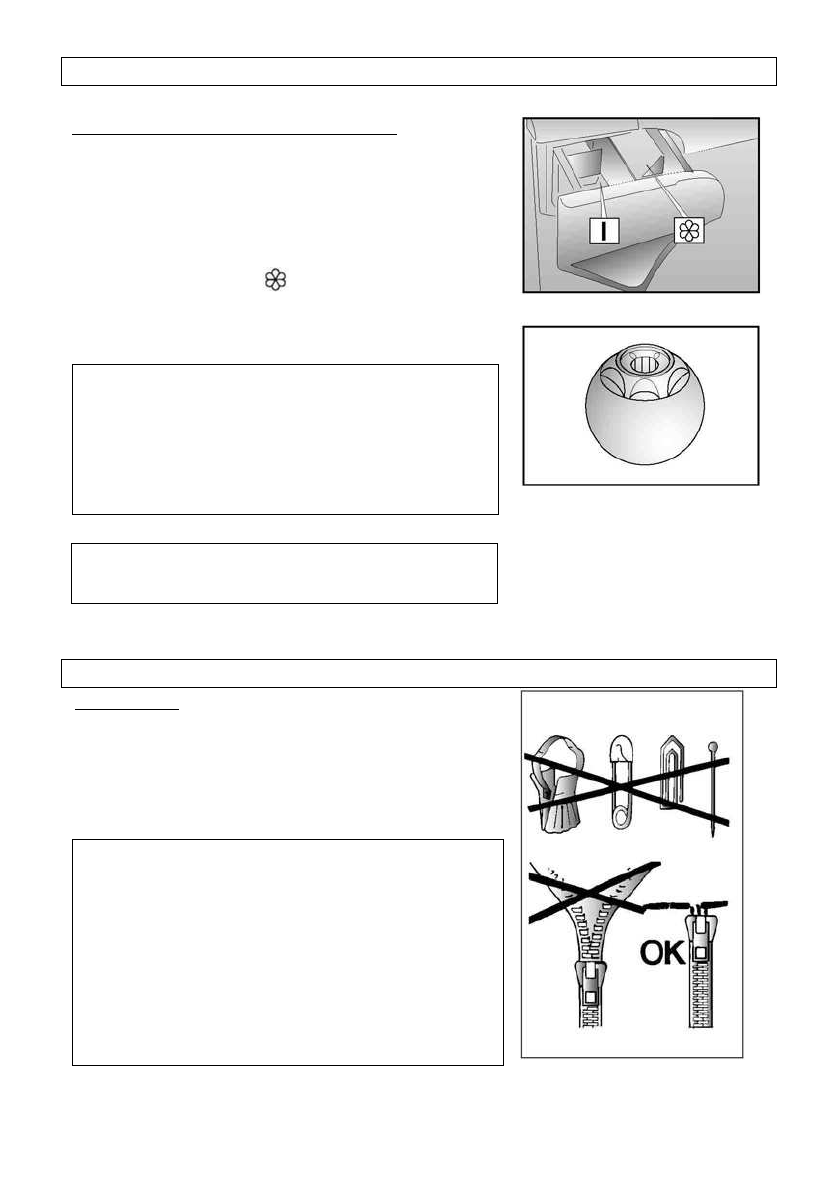 I

OK