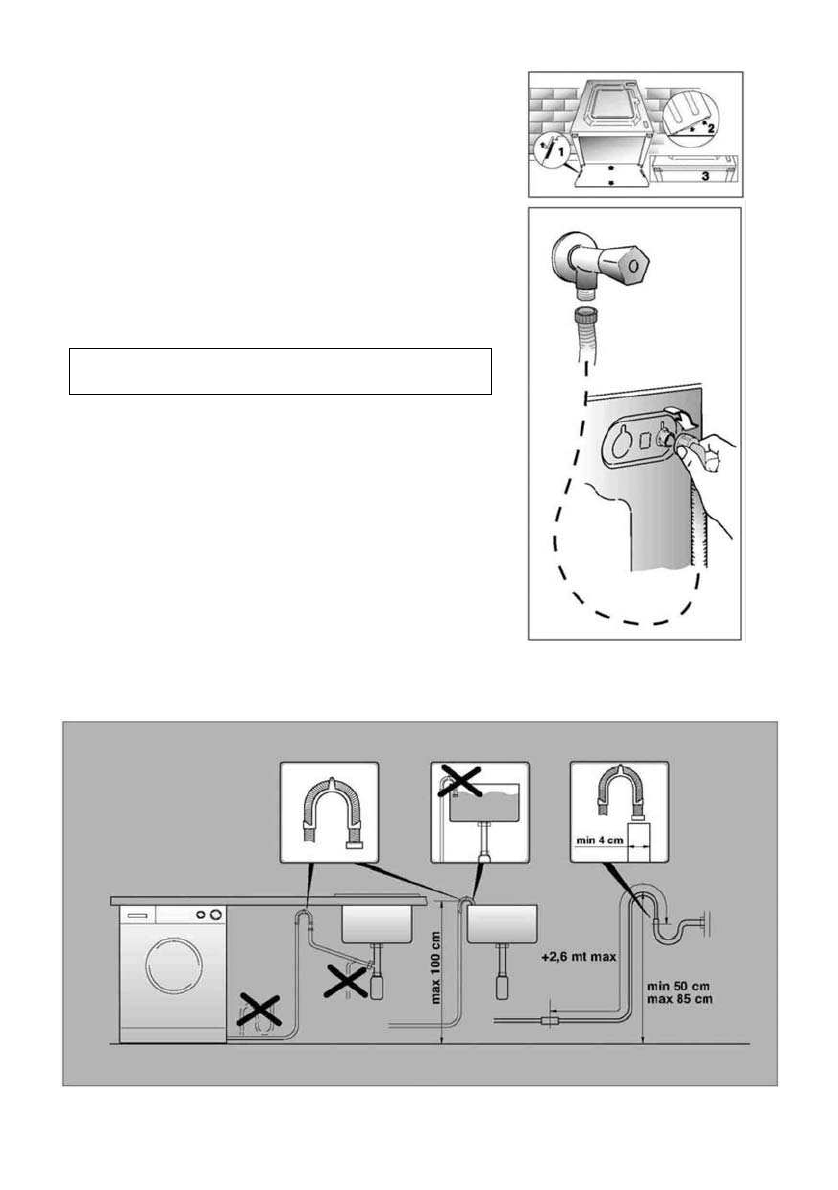 1

2

3

min 4 cm

max 100 cm

+2,6 mt max

min 50 cm
max 85 cm