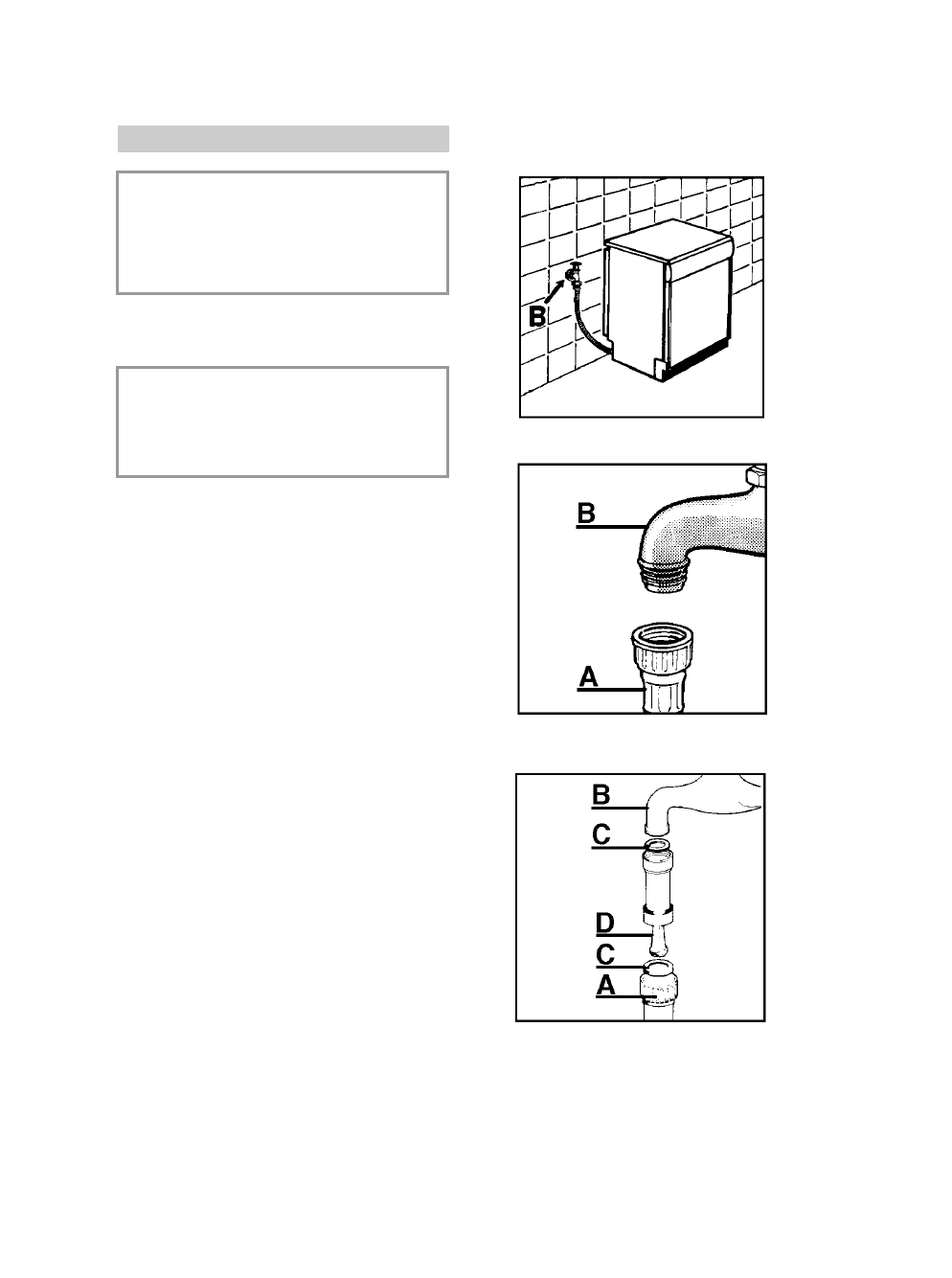 B

B

A

B
C
D
C
A