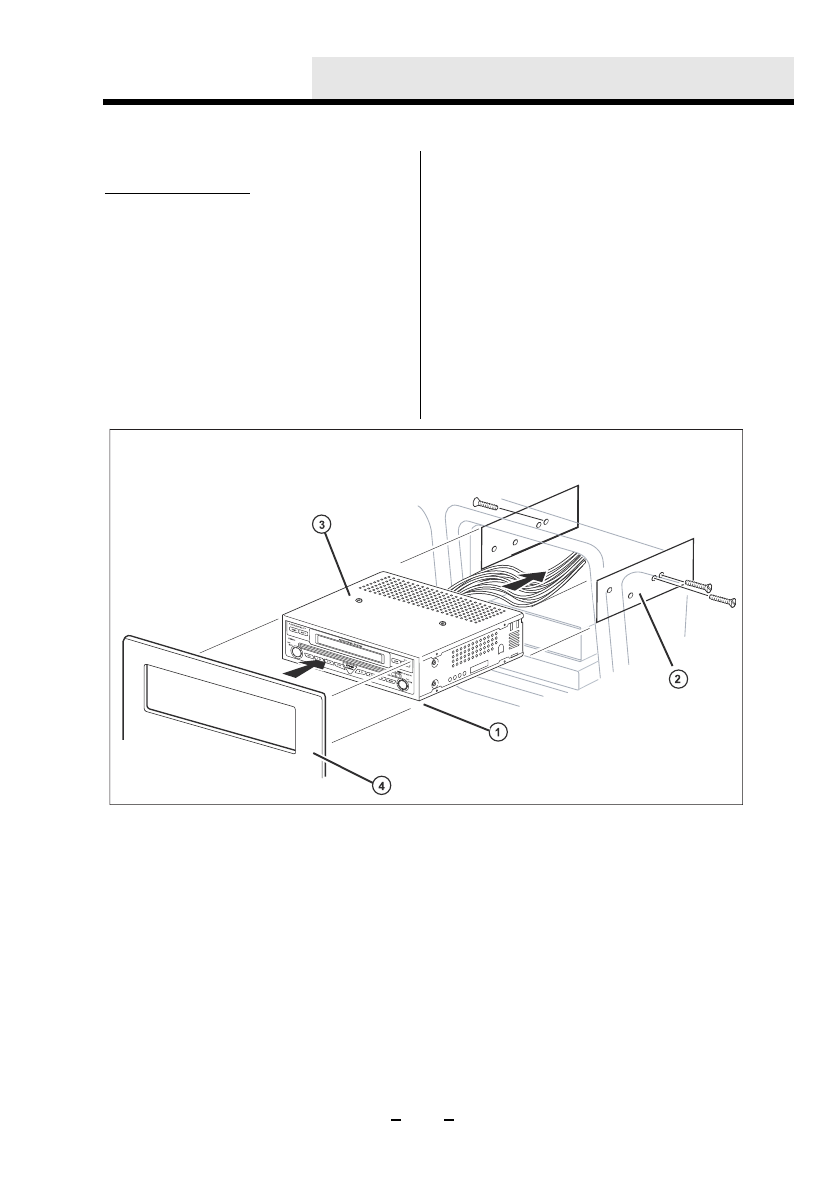 3

2

1

4