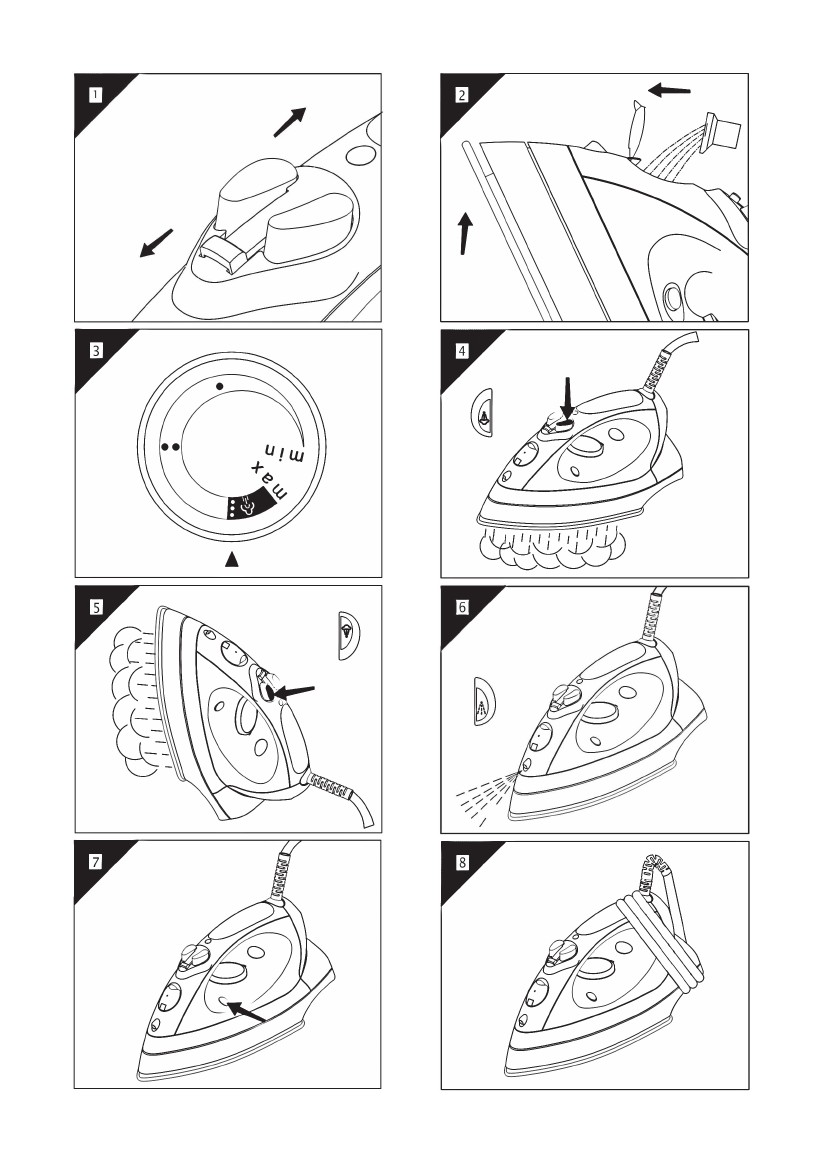 1

2

3

min
max

4

5

6

7

8