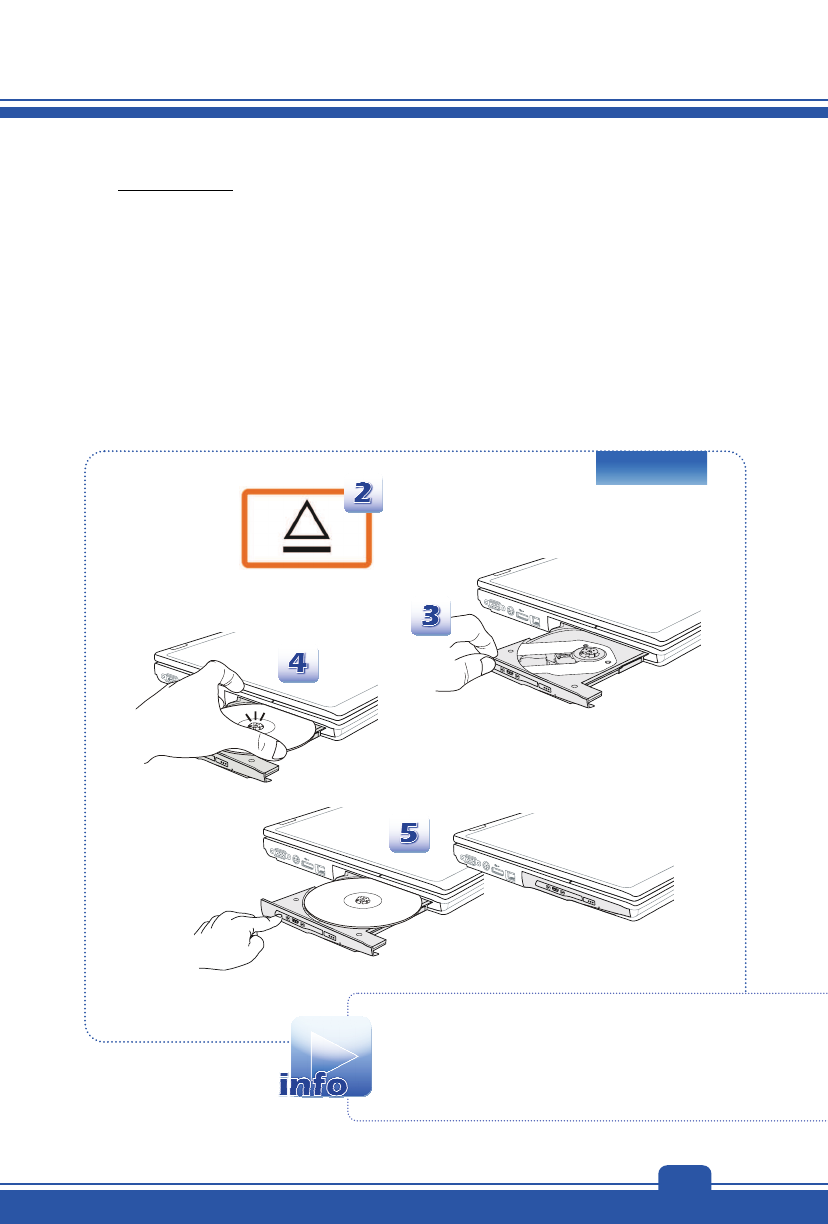 2

3

4

5

info