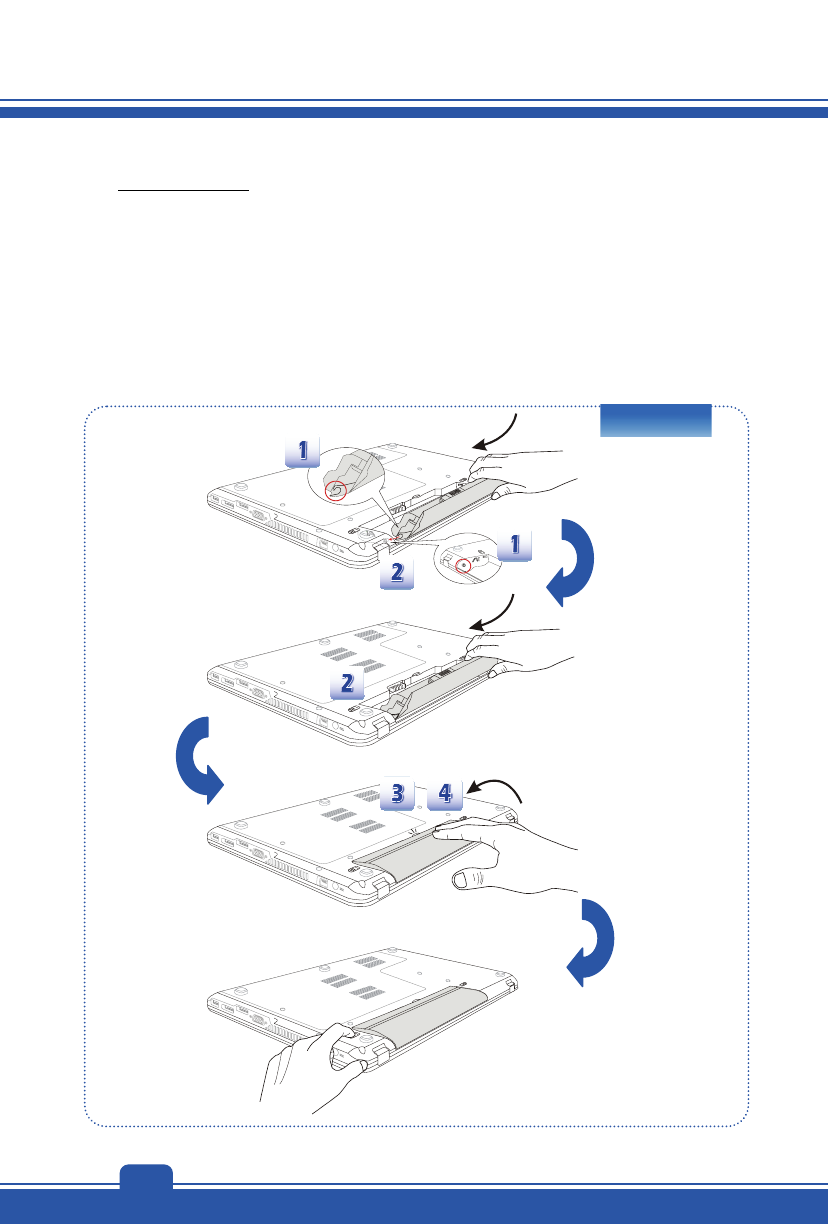 1

1

2

2

3

4