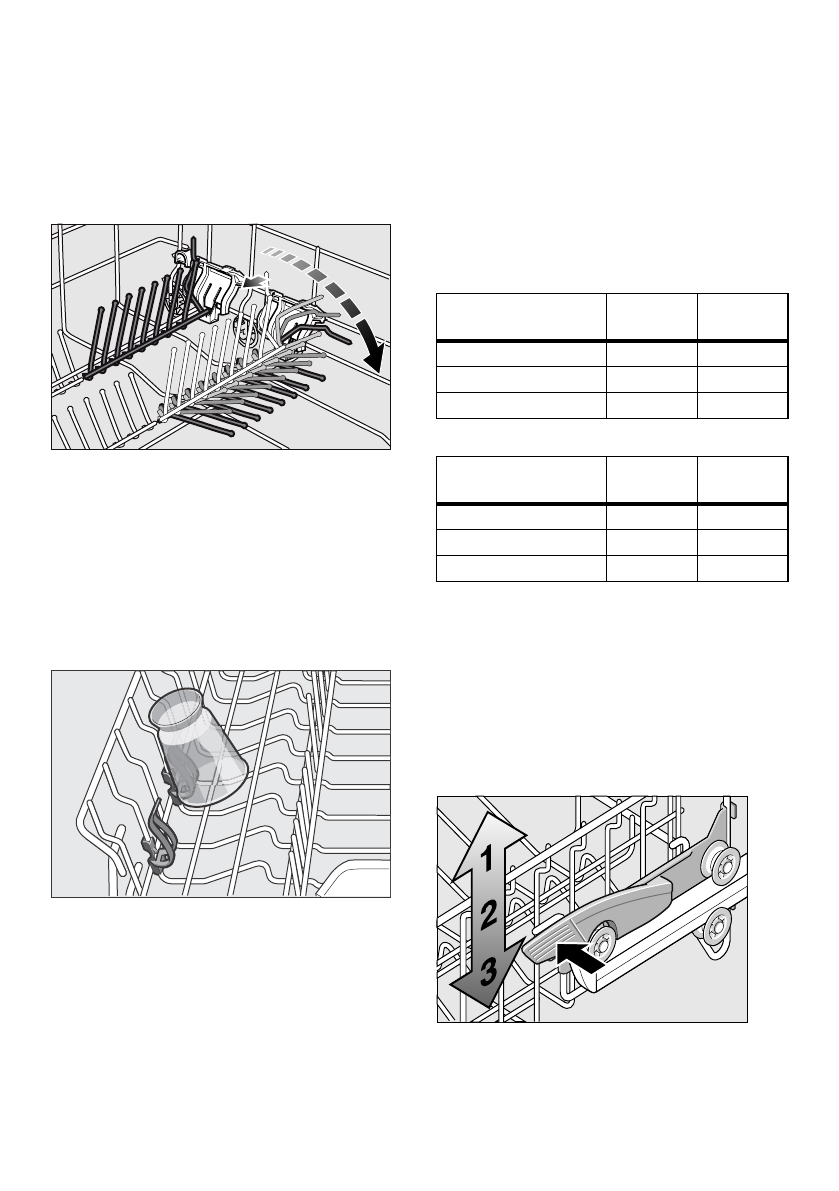 1
2
3