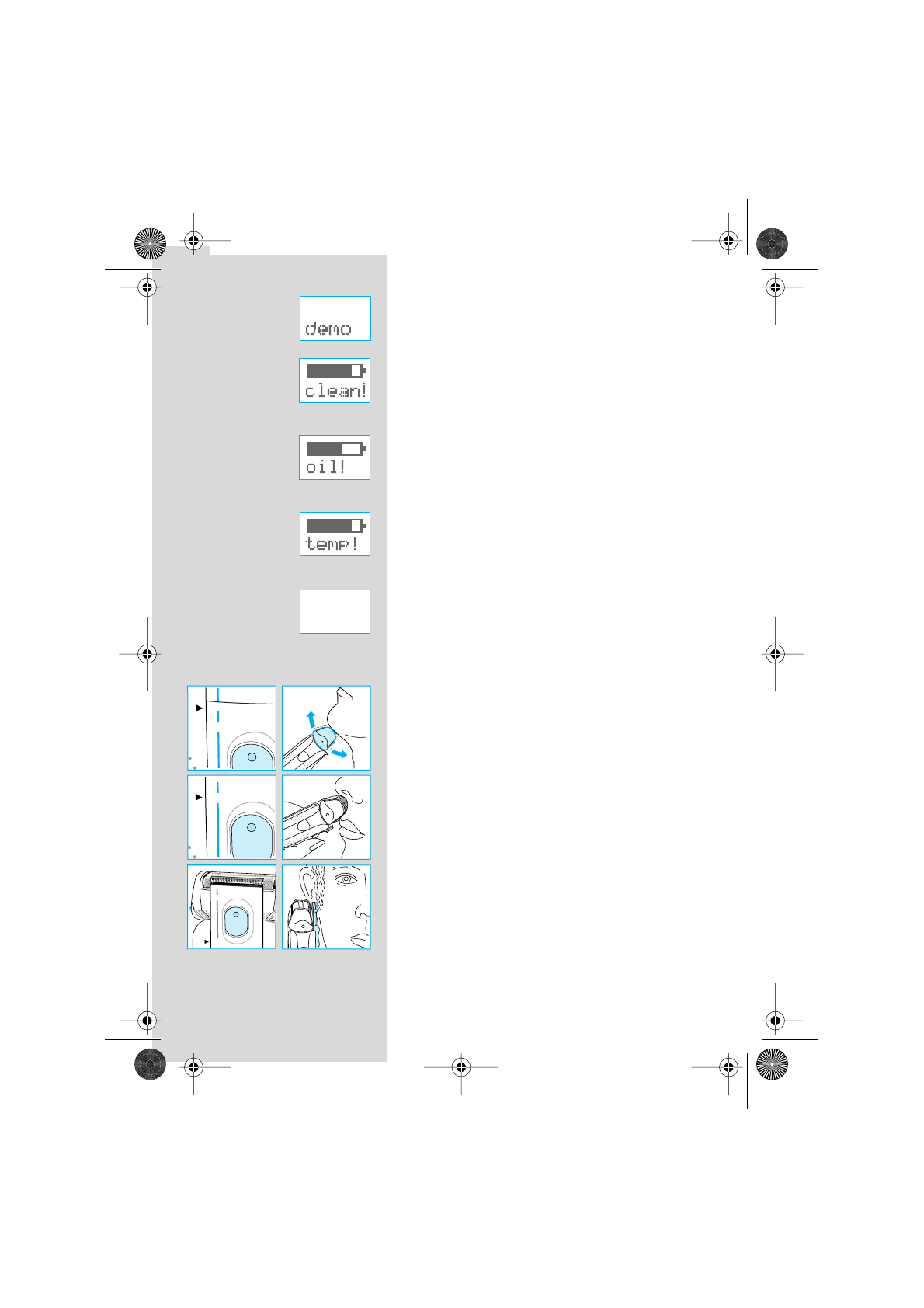 demo

clean!

oil!

temp!