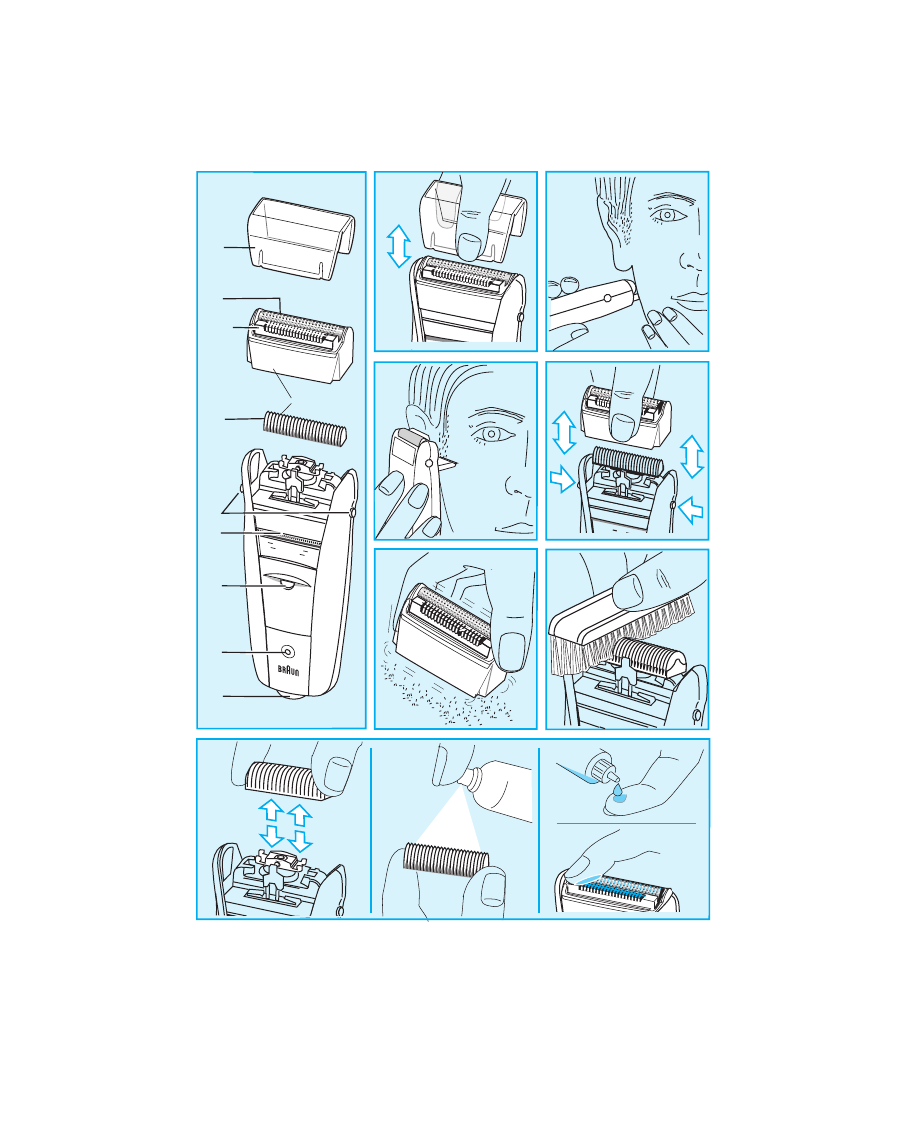 BRAUN